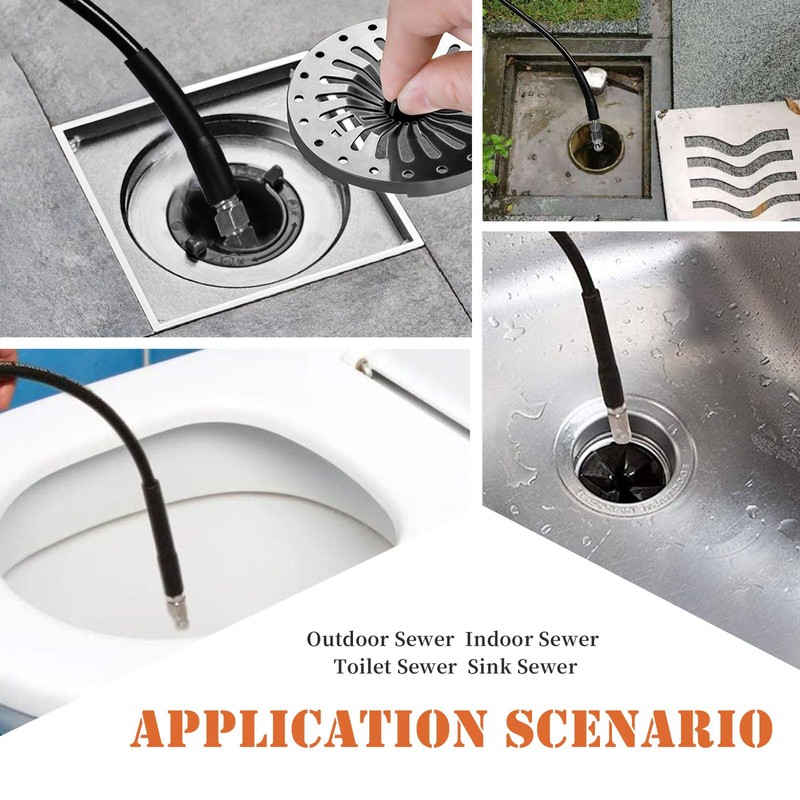 Outdoor Sewer Indoor Sewer
Toilet Sewer Sink Sewer

APPLICATION SCENARIO