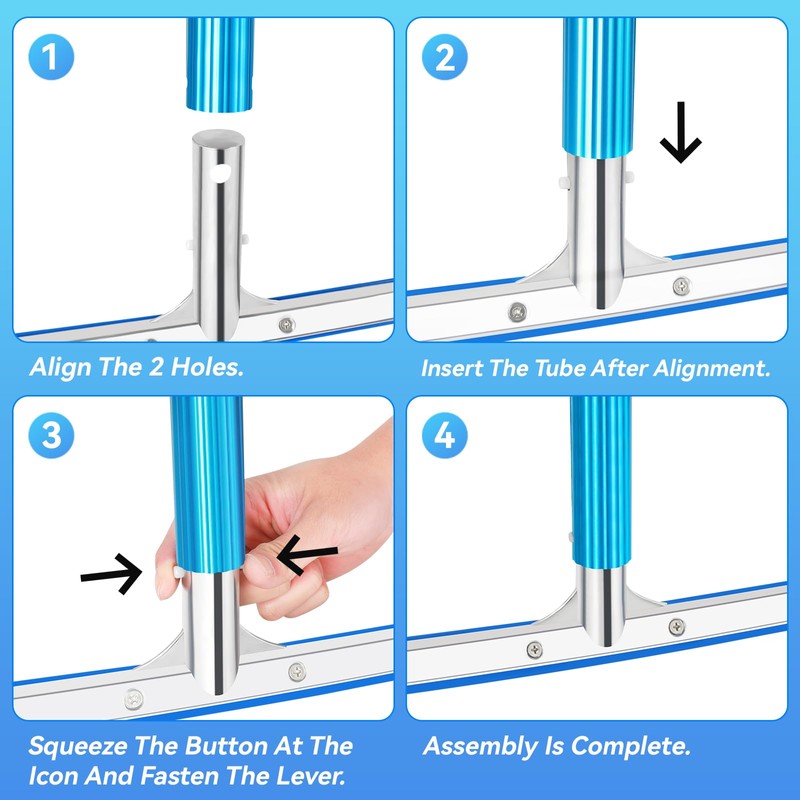 1

Align The 2 Holes.

2

Insert The Tube After Alignment.

3

Squeeze The Button At The Icon And Fasten The Lever.

4

Assembly Is Complete.