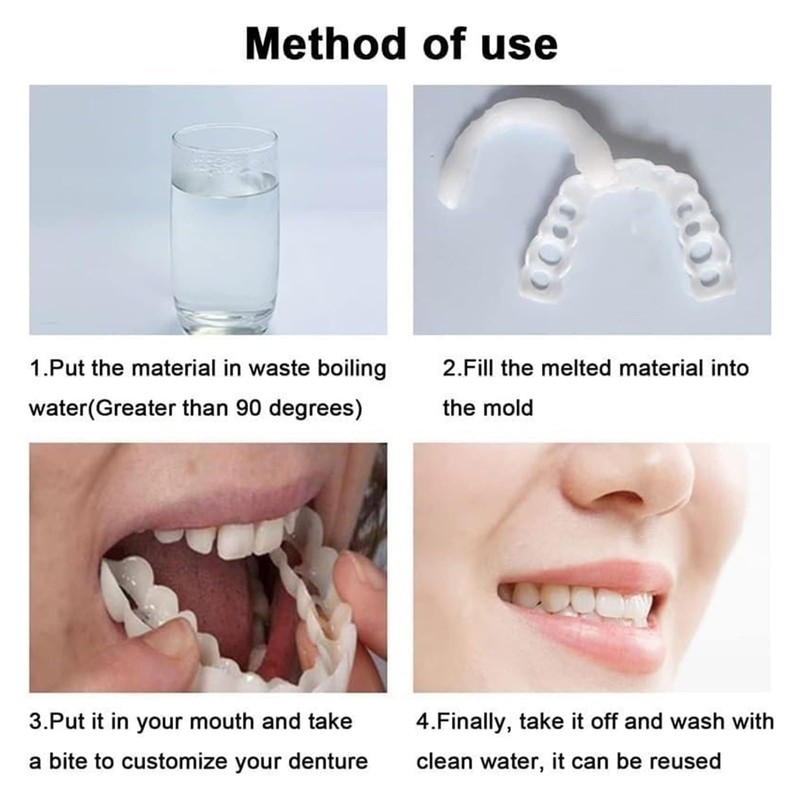 Method of use

1.Put the material in waste boiling water(Greater than 90 degrees)

2.Fill the melted material into the mold

3.Put it in your mouth and take a bite to customize your denture

4.Finally, take it off and wash with clean water, it can be reused