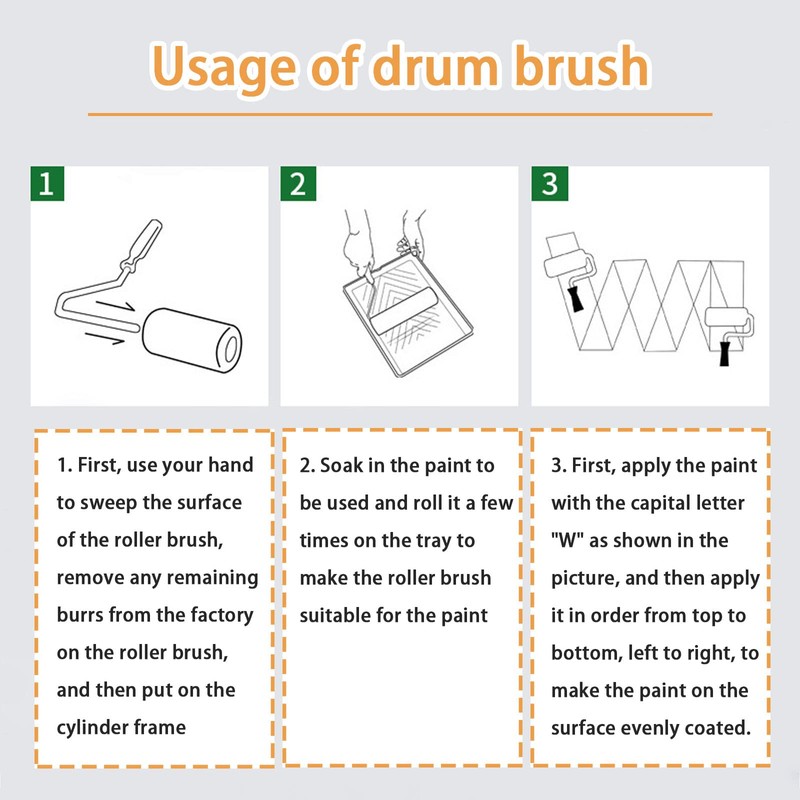 Usage of drum brush

1

2

3

1. First, use your hand to sweep the surface of the roller brush, remove any remaining burrs from the factory on the roller brush, and then put on the cylinder frame

2. Soak in the paint to be used and roll it a few times on the tray to make the roller brush suitable for the paint

3. First, apply the paint with the capital letter "W" as shown in the picture, and then apply it in order from top to bottom, left to right, to make the paint on the surface evenly coated.