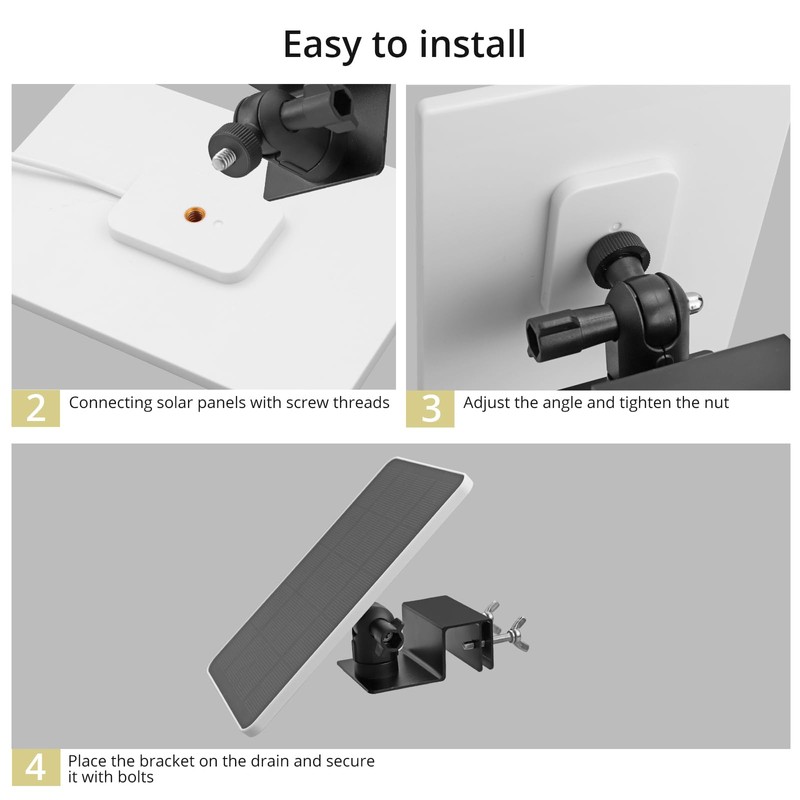 Easy to install

2 Connecting solar panels with screw threads

3 Adjust the angle and tighten the nut

4 Place the bracket on the drain and secure it with bolts