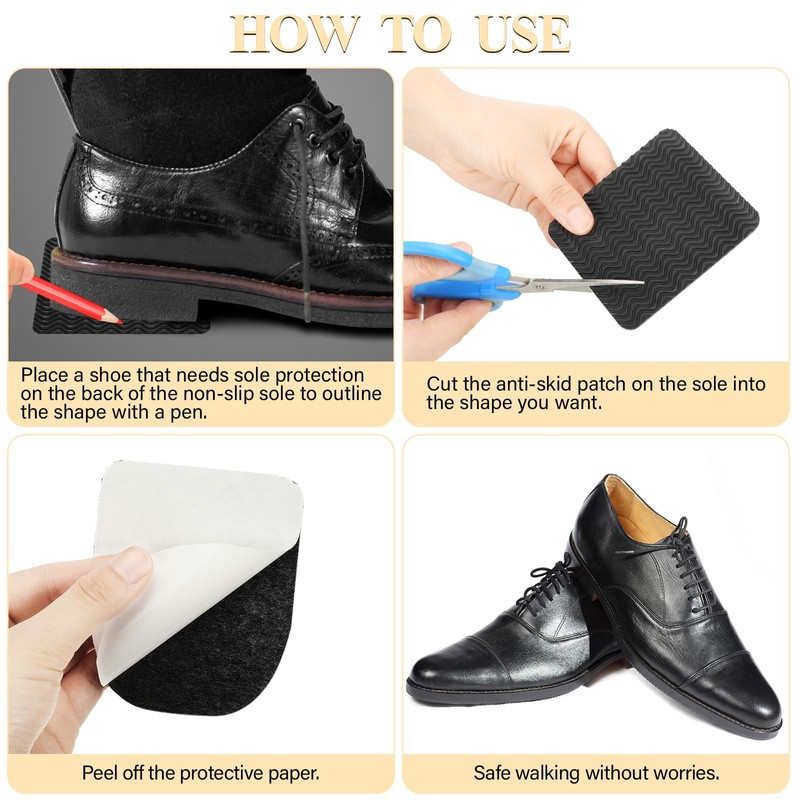 HOW TO USE

Place a shoe that needs sole protection on the back of the non-slip sole to outline the shape with a pen.

Cut the anti-skid patch on the sole into the shape you want.

Peel off the protective paper.

Safe walking without worries.