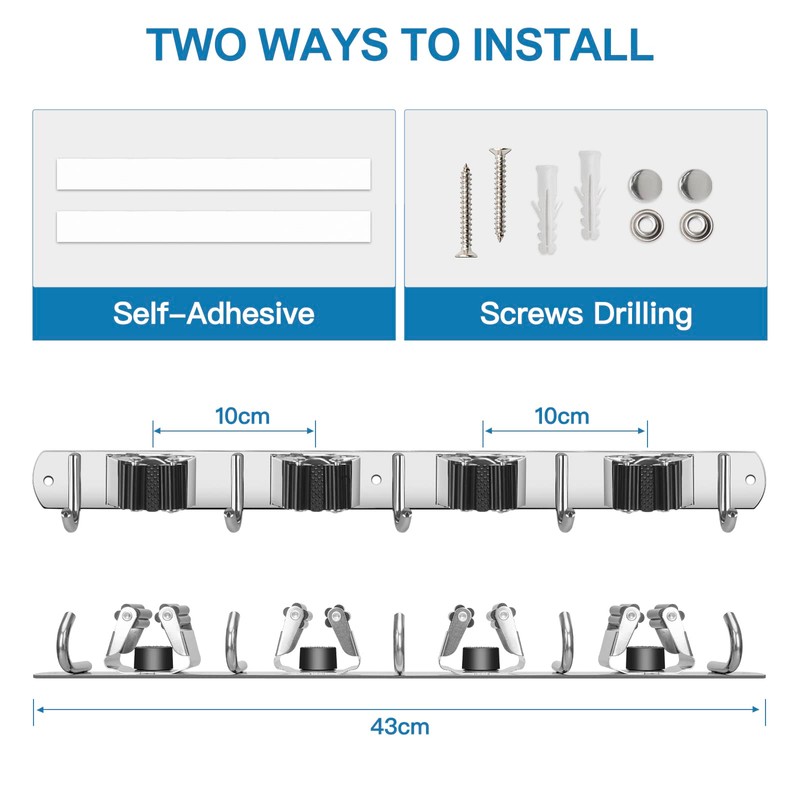 TWO WAYS TO INSTALL

Self-Adhesive

Screws Drilling

10cm

10cm

43cm