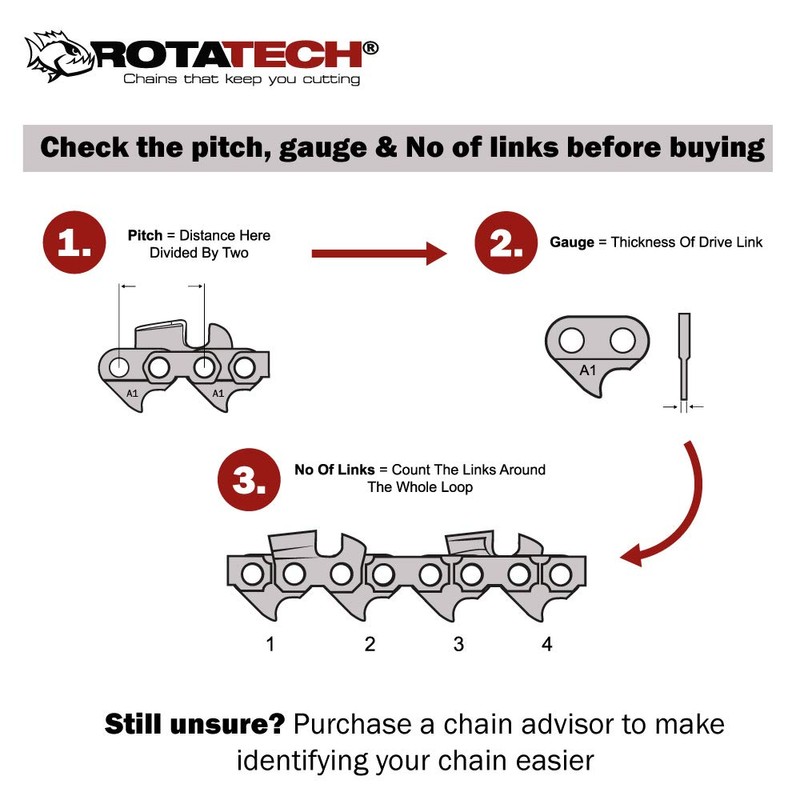 ROTATECH®
Chains that keep you cutting

Check the pitch, gauge & No of links before buying

1. Pitch = Distance Here Divided By Two

A1 A1

2. Gauge = Thickness Of Drive Link

A1

3. No Of Links = Count The Links Around The Whole Loop

1 2 3 4

Still unsure? Purchase a chain advisor to make identifying your chain easier