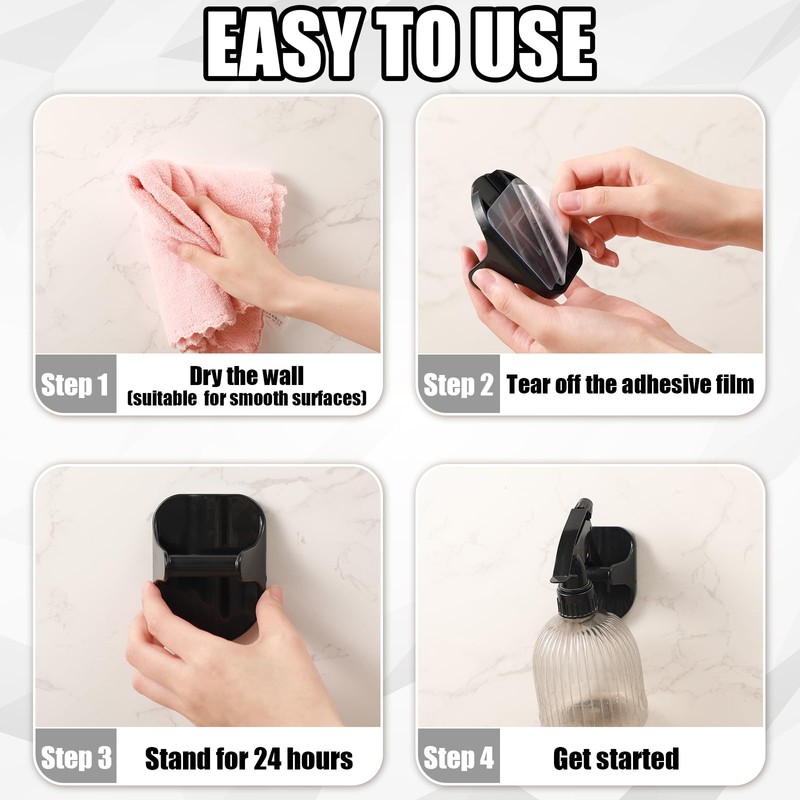 EASY TO USE

Step 1 Dry the wall (suitable for smooth surfaces)

Step 2 Tear off the adhesive film

Step 3 Stand for 24 hours

Step 4 Get started