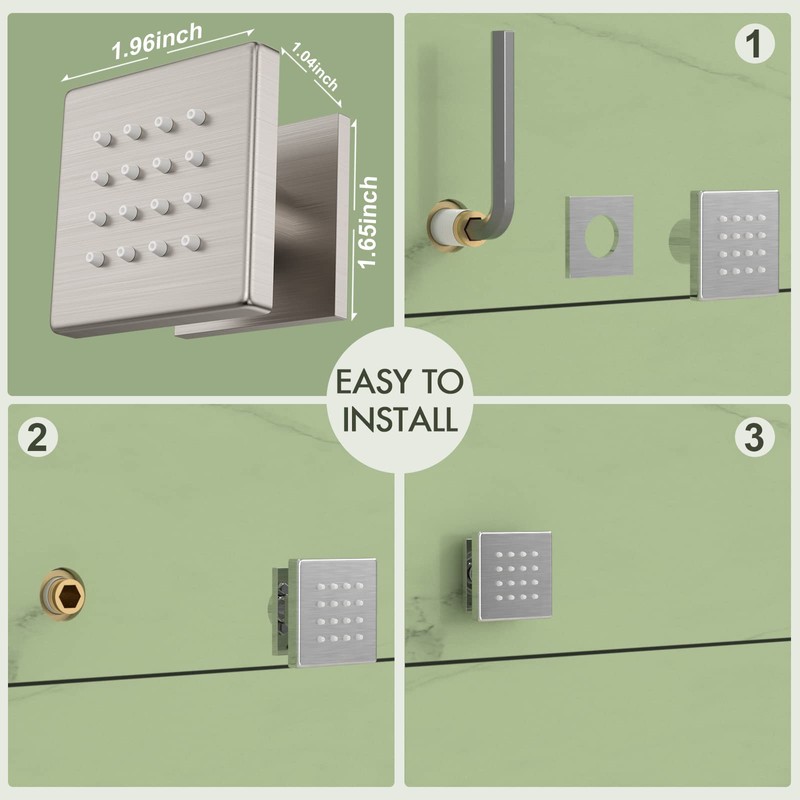 1.96inch
1.04inch
1.65inch

1

EASY TO INSTALL

2

3