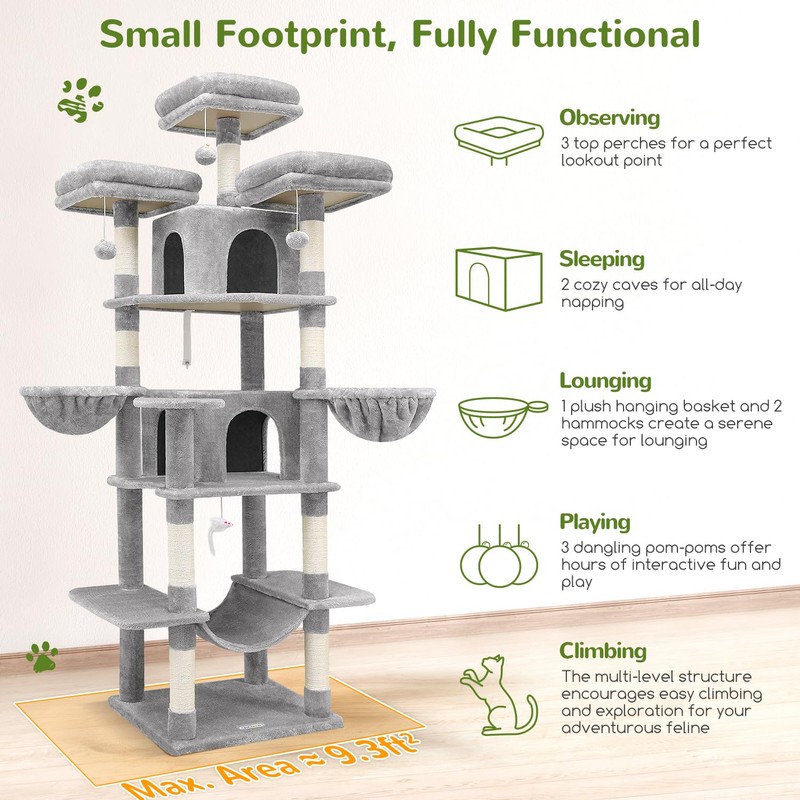 Small Footprint, Fully Functional

Observing
3 top perches for a perfect lookout point

Sleeping
2 cozy caves for all-day napping

Lounging
1 plush hanging basket and 2 hammocks create a serene space for lounging

Playing
3 dangling pom-poms offer hours of interactive fun and play

Climbing
The multi-level structure encourages easy climbing and exploration for your adventurous feline

Max. Area ≈ $9.3ft^2$