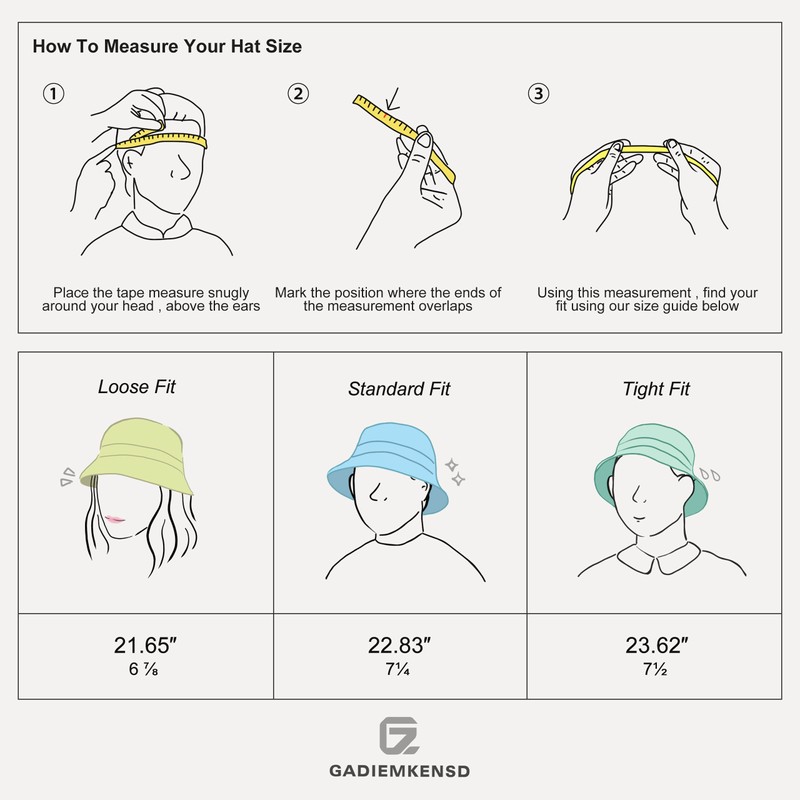 How To Measure Your Hat Size

①

Place the tape measure snugly around your head , above the ears

②

Mark the position where the ends of the measurement overlaps

③

Using this measurement , find your fit using our size guide below

| Loose Fit | Standard Fit | Tight Fit |
|---|---|---|
| 21.65″ 6 ⅞ | 22.83″ 7¼ | 23.62″ 7½ |

GADIEMKENSD