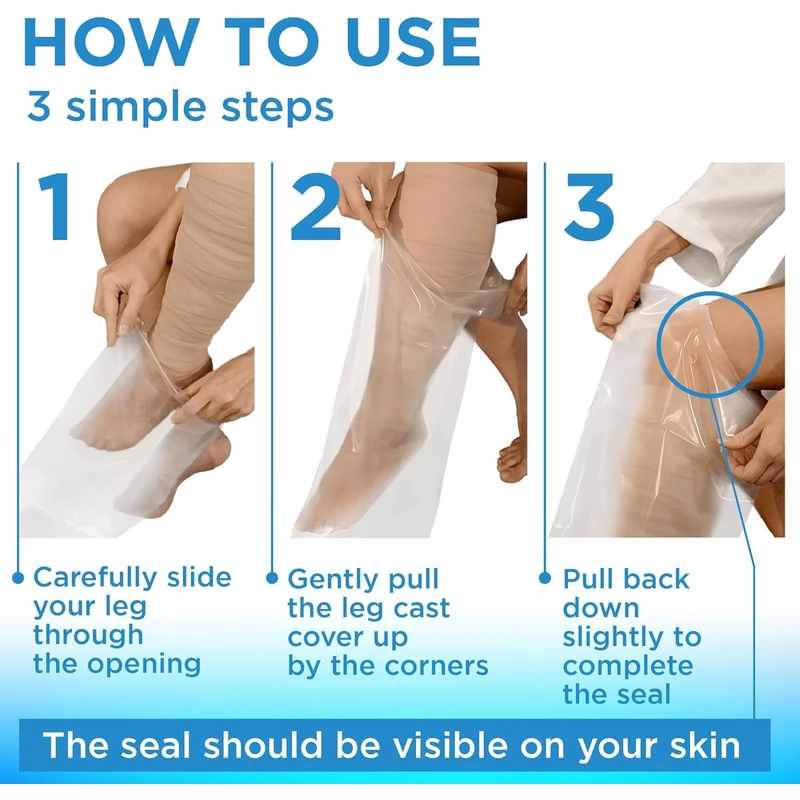 HOW TO USE
3 simple steps

1

Carefully slide your leg through the opening

2

Gently pull the leg cast cover up by the corners

3

Pull back down slightly to complete the seal

The seal should be visible on your skin