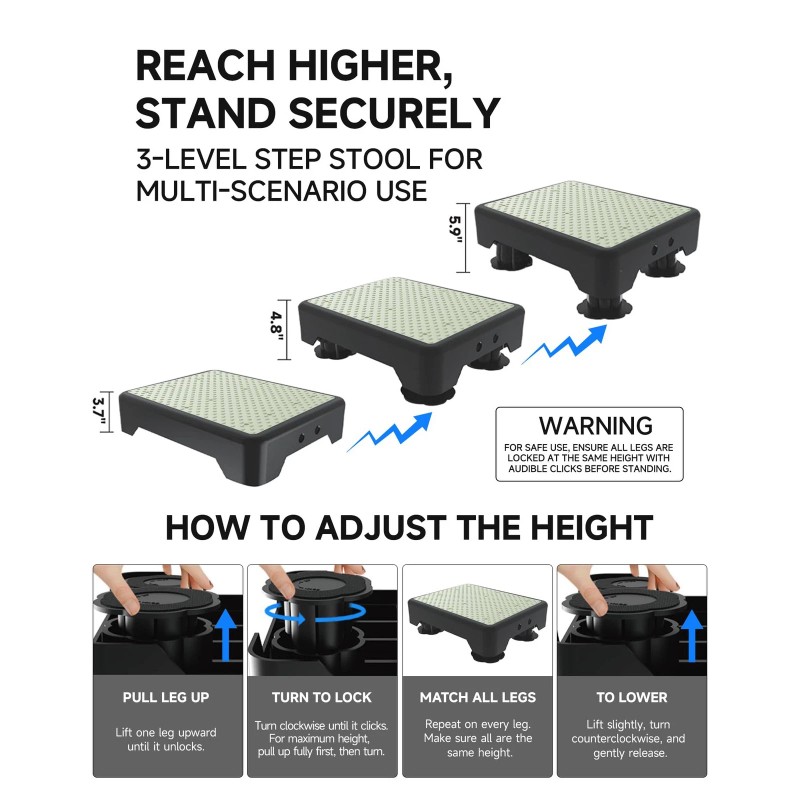 REACH HIGHER, STAND SECURELY

3-LEVEL STEP STOOL FOR MULTI-SCENARIO USE

5.9"

4.8"

3.7"

WARNING

FOR SAFE USE, ENSURE ALL LEGS ARE LOCKED AT THE SAME HEIGHT WITH AUDIBLE CLICKS BEFORE STANDING.

HOW TO ADJUST THE HEIGHT

PULL LEG UP

Lift one leg upward until it unlocks.

TURN TO LOCK

Turn clockwise until it clicks. For maximum height, pull up fully first, then turn.

MATCH ALL LEGS

Repeat on every leg. Make sure all are the same height.

TO LOWER

Lift slightly, turn counterclockwise, and gently release.