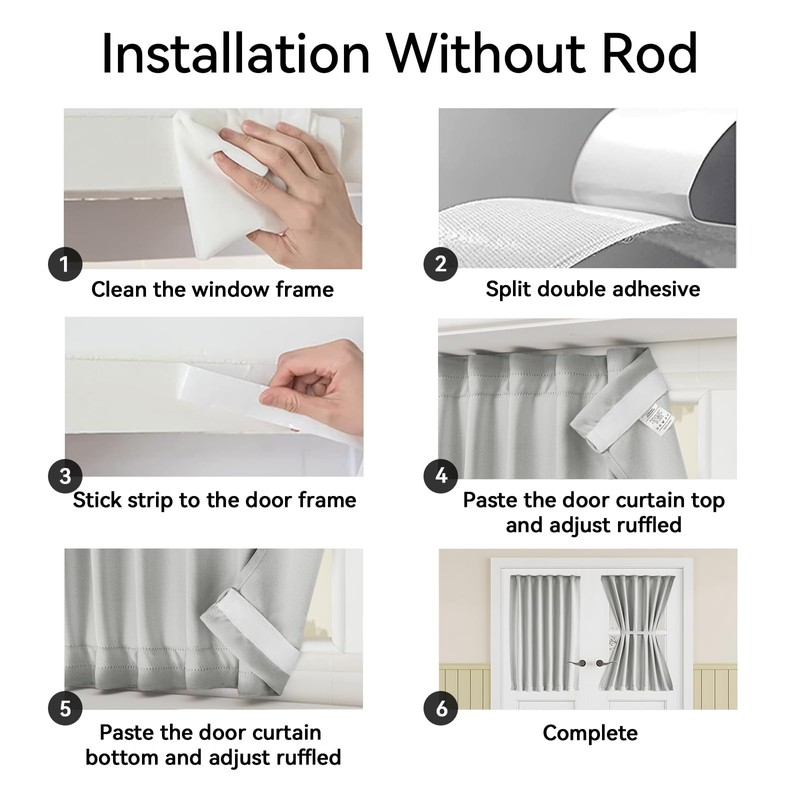 Installation Without Rod

1
Clean the window frame

2
Split double adhesive

3
Stick strip to the door frame

4
Paste the door curtain top and adjust ruffled

5
Paste the door curtain bottom and adjust ruffled

6
Complete