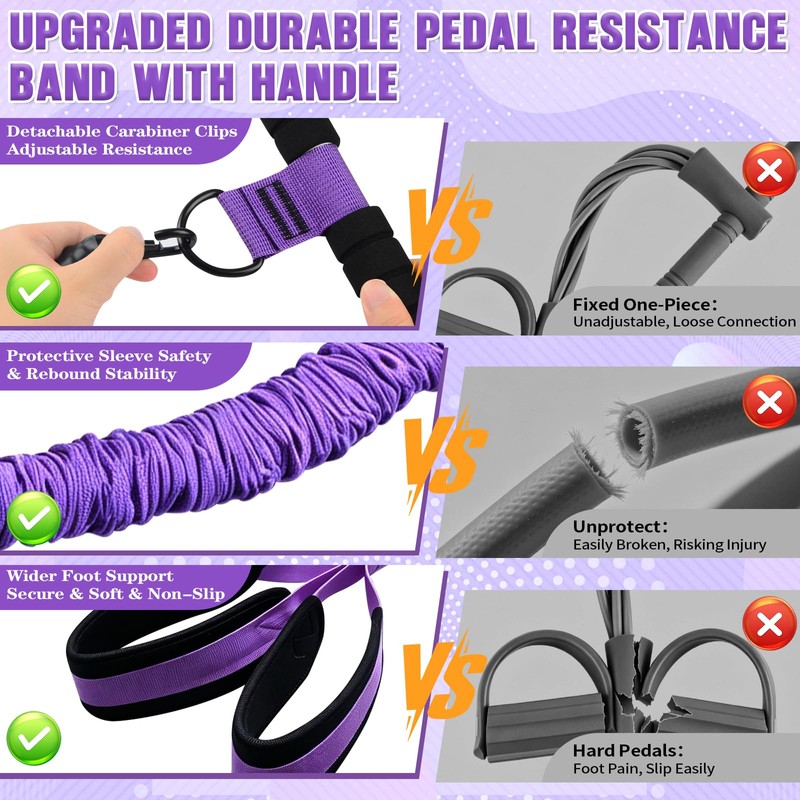 UPGRADED DURABLE PEDAL RESISTANCE BAND WITH HANDLE

Detachable Carabiner Clips
Adjustable Resistance

VS

Fixed One-Piece:
Unadjustable, Loose Connection

Protective Sleeve Safety
& Rebound Stability

VS

Unprotect:
Easily Broken, Risking Injury

Wider Foot Support
Secure & Soft & Non-Slip

VS

Hard Pedals:
Foot Pain, Slip Easily