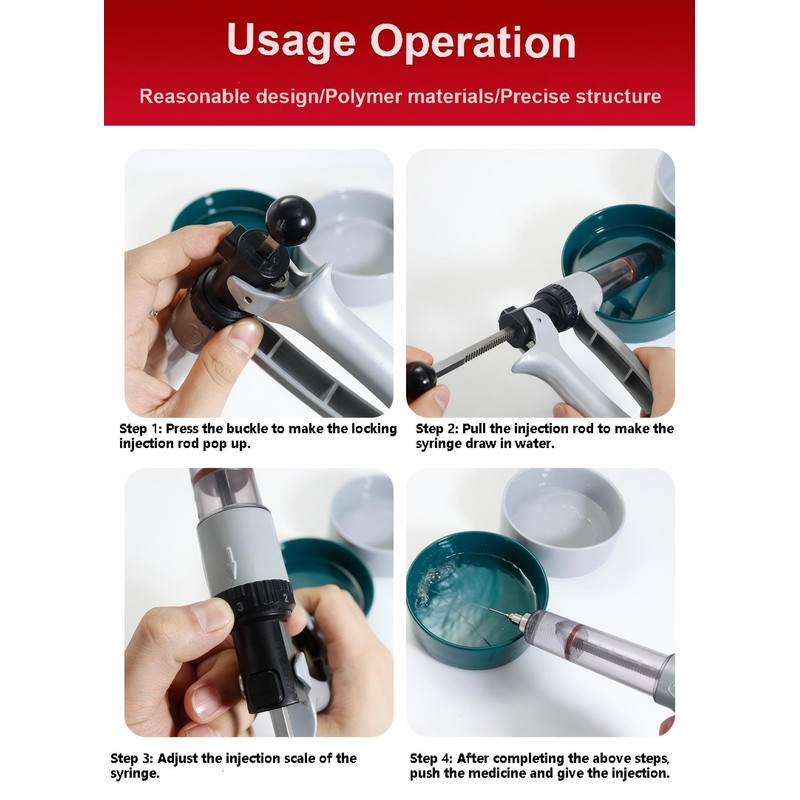 Usage Operation

Reasonable design/Polymer materials/Precise structure

Step 1: Press the buckle to make the locking injection rod pop up.

Step 2: Pull the injection rod to make the syringe draw in water.

3 2

Step 3: Adjust the injection scale of the syringe.

Step 4: After completing the above steps, push the medicine and give the injection.