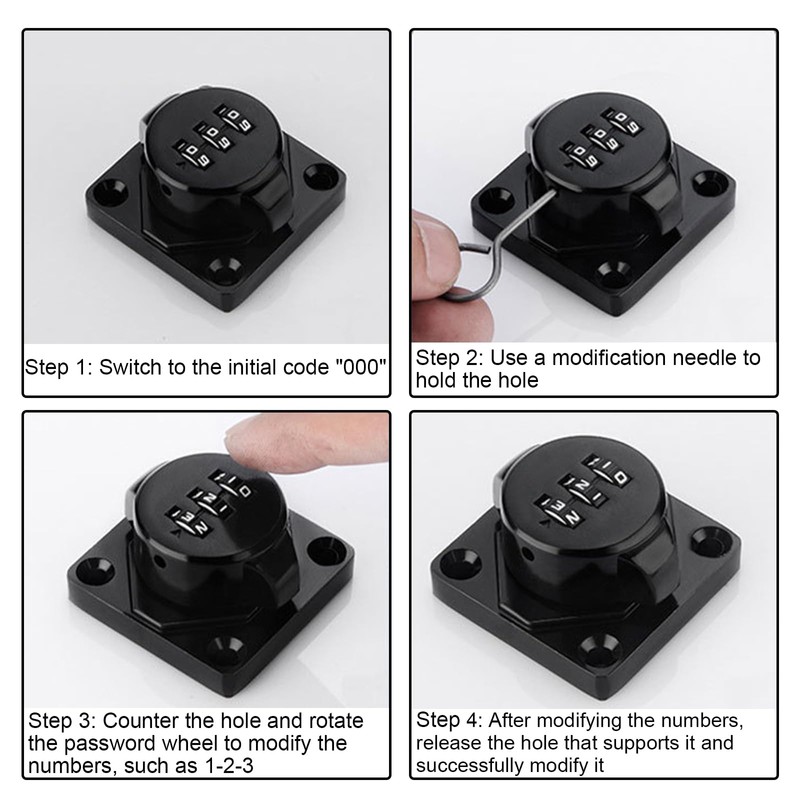 Step 1: Switch to the initial code "000"

Step 2: Use a modification needle to hold the hole

Step 3: Counter the hole and rotate the password wheel to modify the numbers, such as 1-2-3

Step 4: After modifying the numbers, release the hole that supports it and successfully modify it