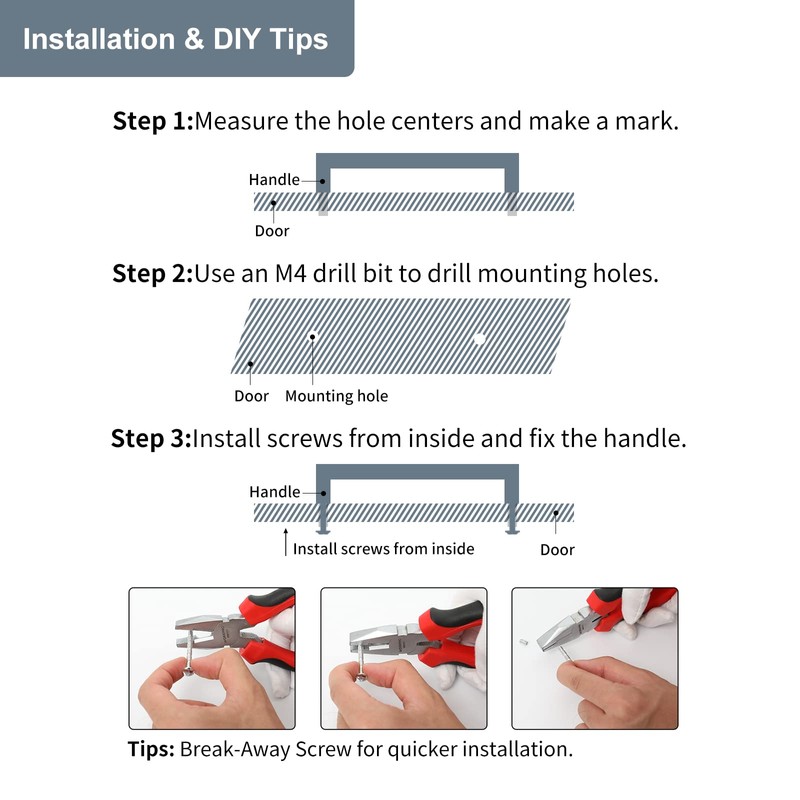 Installation & DIY Tips

Step 1:Measure the hole centers and make a mark.

Handle

Door

Step 2:Use an M4 drill bit to drill mounting holes.

Door Mounting hole

Step 3:Install screws from inside and fix the handle.

Handle

Install screws from inside

Door

Tips: Break-Away Screw for quicker installation.