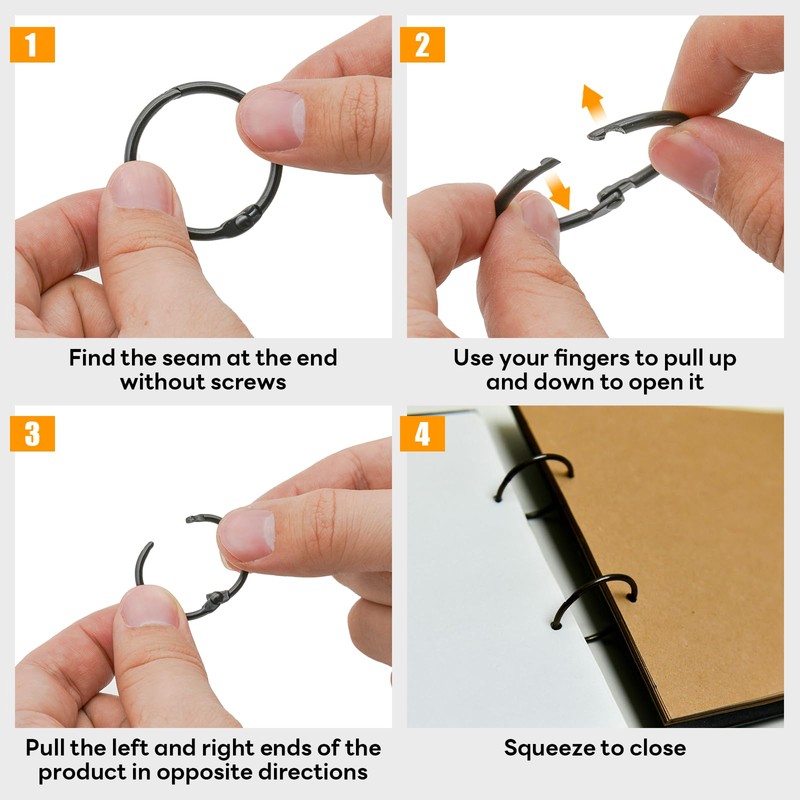 1

Find the seam at the end without screws

2

Use your fingers to pull up and down to open it

3

Pull the left and right ends of the product in opposite directions

4

Squeeze to close