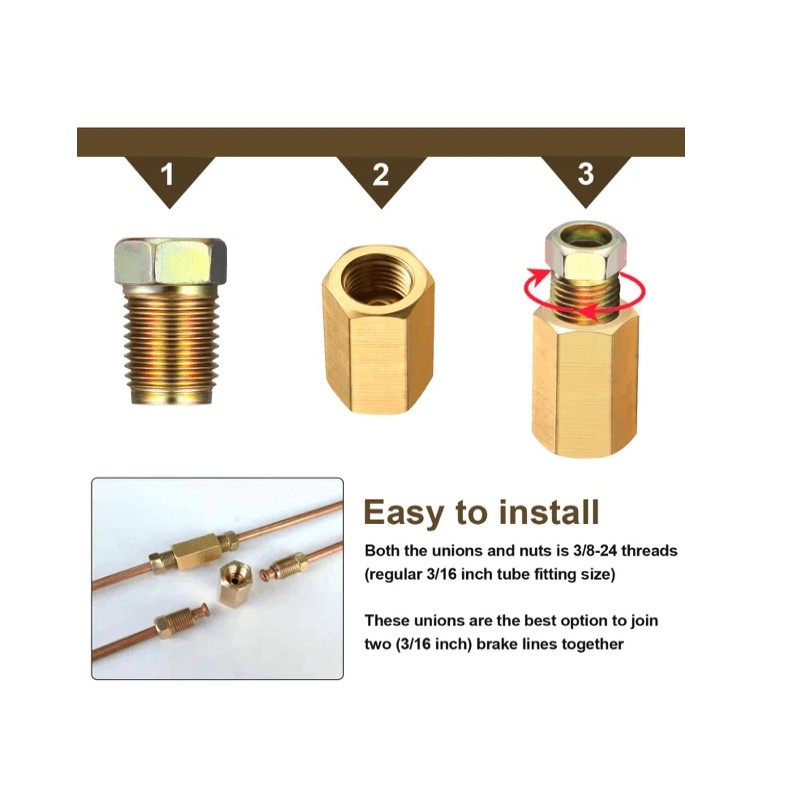 1

2

3

Easy to install

Both the unions and nuts is 3/8-24 threads (regular 3/16 inch tube fitting size)

These unions are the best option to join two (3/16 inch) brake lines together