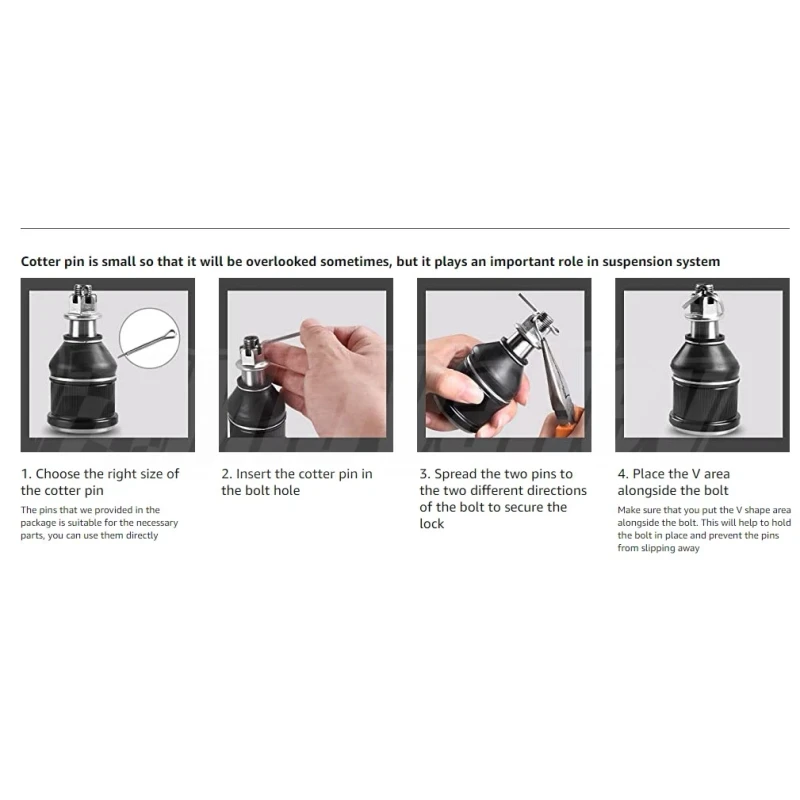 Cotter pin is small so that it will be overlooked sometimes, but it plays an important role in suspension system

1. Choose the right size of the cotter pin

The pins that we provided in the package is suitable for the necessary parts, you can use them directly

2. Insert the cotter pin in the bolt hole

3. Spread the two pins to the two different directions of the bolt to secure the lock

4. Place the V area alongside the bolt

Make sure that you put the V shape area alongside the bolt. This will help to hold the bolt in place and prevent the pins from slipping away