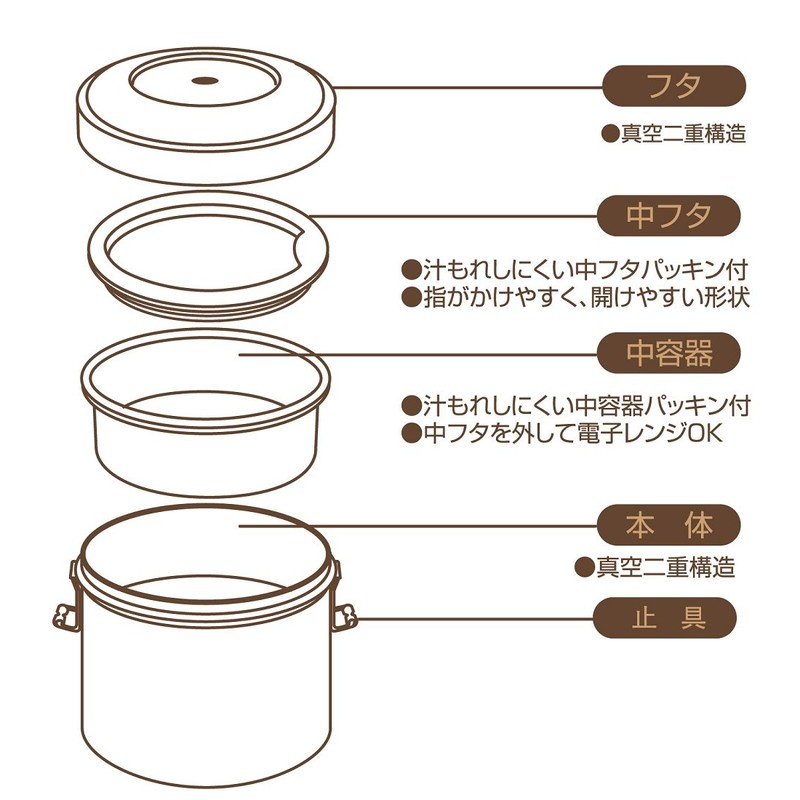 フタ

●真空二重構造

中フタ

●汁もれしにくい中フタパッキン付
●指がかけやすく、開けやすい形状

中容器

●汁もれしにくい中容器パッキン付
●中フタを外して電子レンジOK

本　体

●真空二重構造

止　具