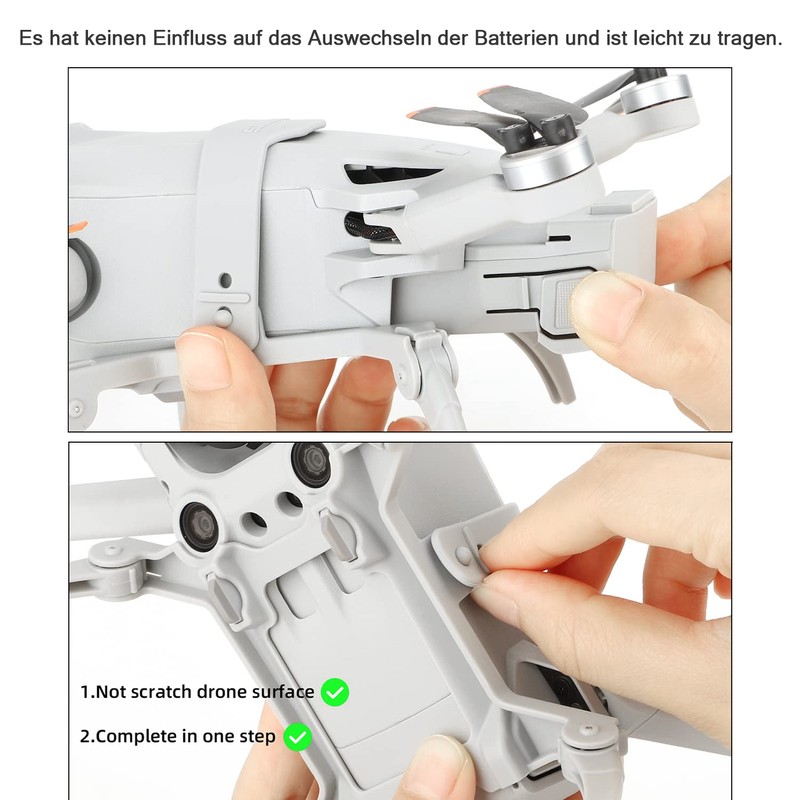 Es hat keinen Einfluss auf das Auswechseln der Batterien und ist leicht zu tragen.

1.Not scratch drone surface

2.Complete in one step