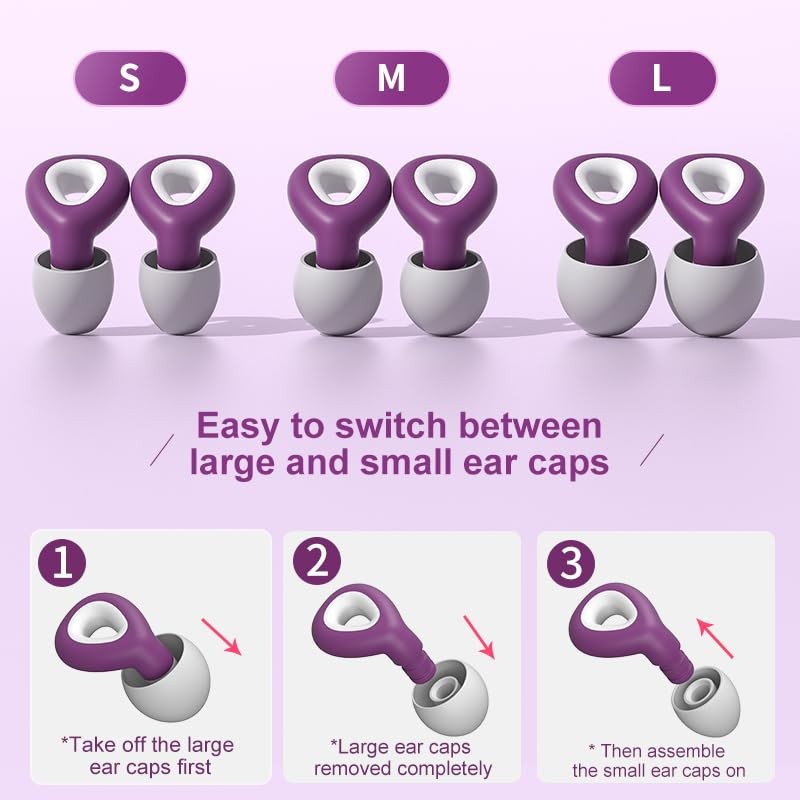 S

M

L

Easy to switch between large and small ear caps

1

*Take off the large ear caps first

2

*Large ear caps removed completely

3

* Then assemble the small ear caps on