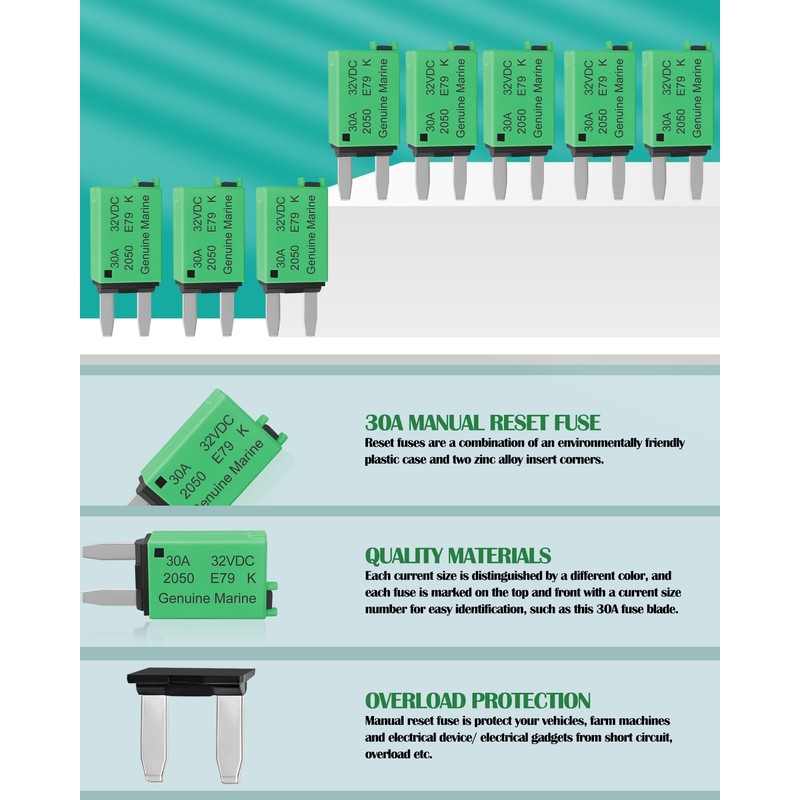 30A 32VDC
2050 E79 K
Genuine Marine

30A 32VDC
2050 E79 K
Genuine Marine

30A 32VDC
2050 E79 K
Genuine Marine

30A 32VDC
2050 E79 K
Genuine Marine

30A 32VDC
2050 E79 K
Genuine Marine

30A 32VDC
2050 E79 K
Genuine Marine

30A 32VDC
2050 E79 K
Genuine Marine

30A 32VDC
2050 E79 K
Genuine Marine

30A 32VDC
2050 E79 K
Genuine Marine

30A MANUAL RESET FUSE
Reset fuses are a combination of an environmentally friendly plastic case and two zinc alloy insert corners.

30A 32VDC
2050 E79 K
Genuine Marine

QUALITY MATERIALS
Each current size is distinguished by a different color, and each fuse is marked on the top and front with a current size number for easy identification, such as this 30A fuse blade.

OVERLOAD PROTECTION
Manual reset fuse is protect your vehicles, farm machines and electrical device/ electrical gadgets from short circuit, overload etc.