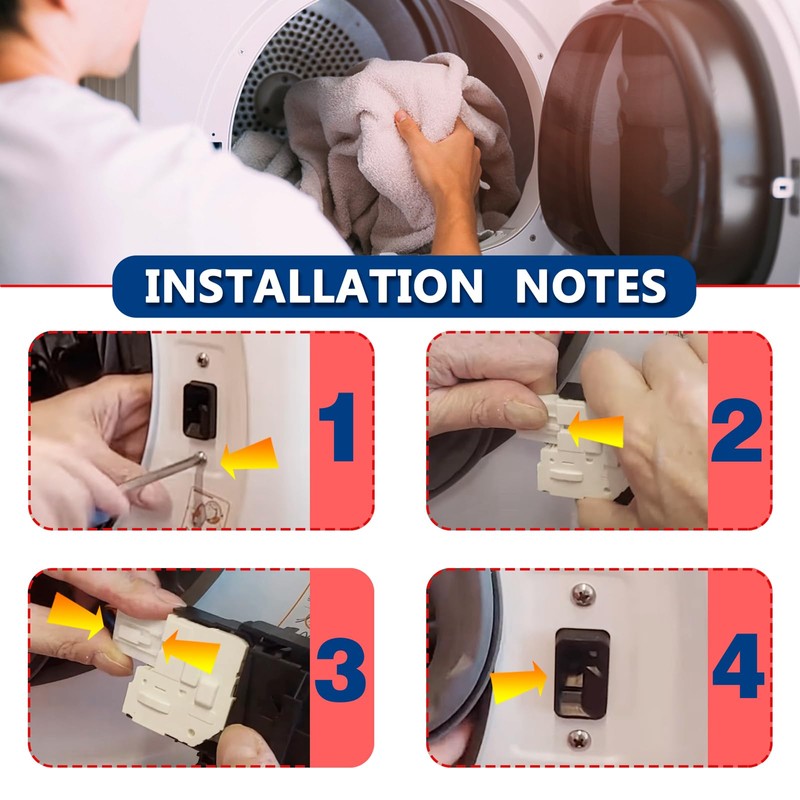 INSTALLATION NOTES

1

2

3

4