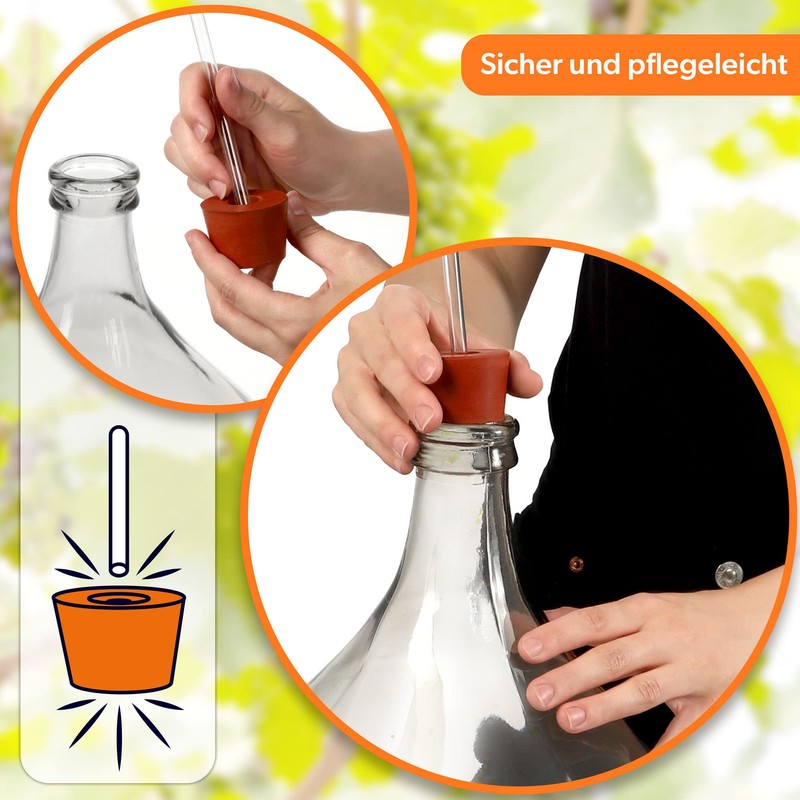 Sicher und pflegeleicht