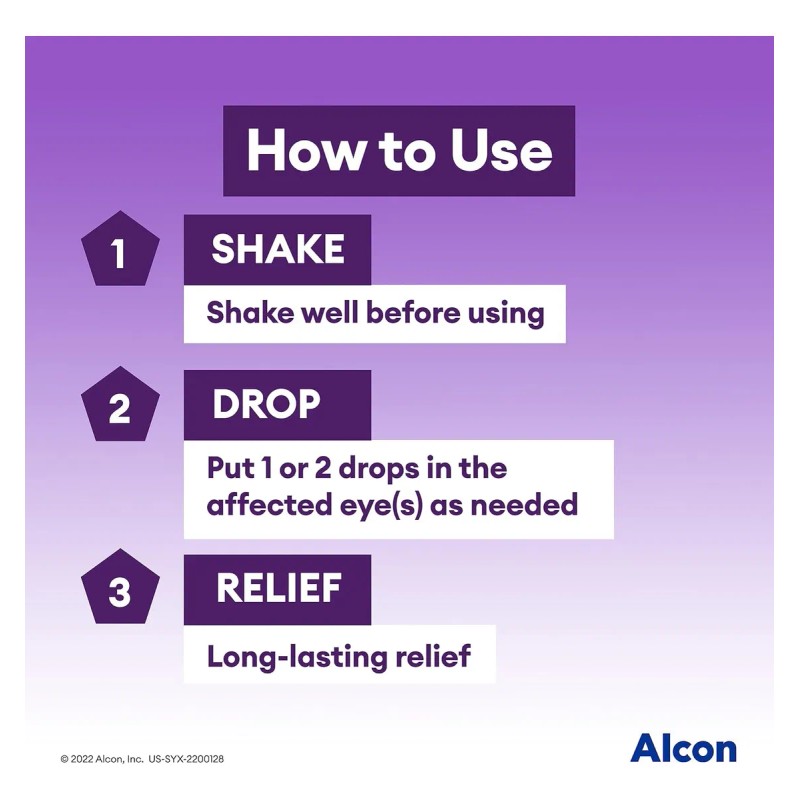 How to Use

1 SHAKE

Shake well before using

2 DROP

Put 1 or 2 drops in the affected eye(s) as needed

3 RELIEF

Long-lasting relief

© 2022 Alcon, Inc. US-SYX-2200128

Alcon