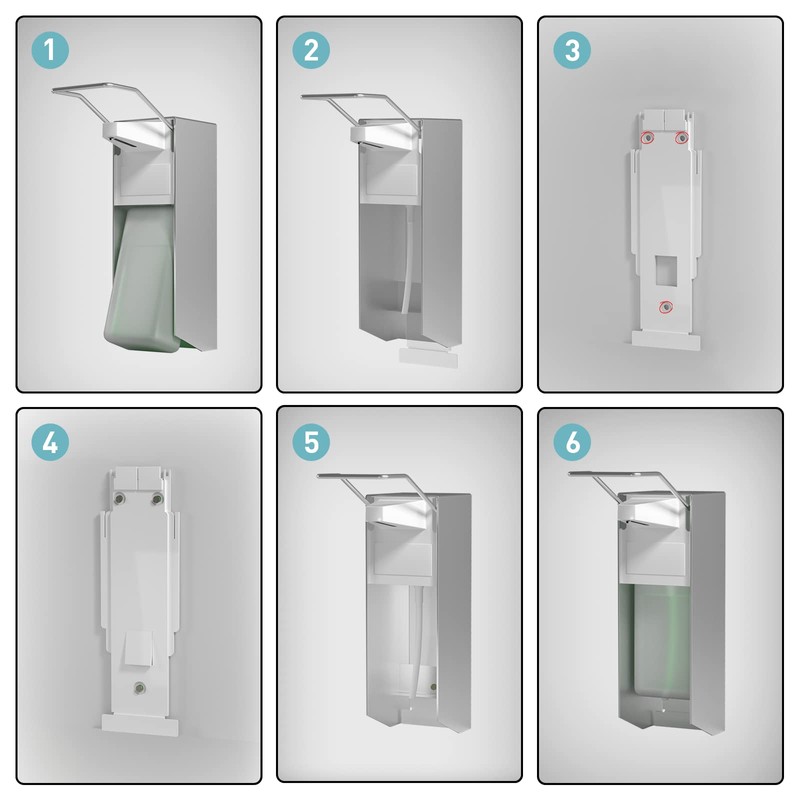 1

2

3

4

5

6