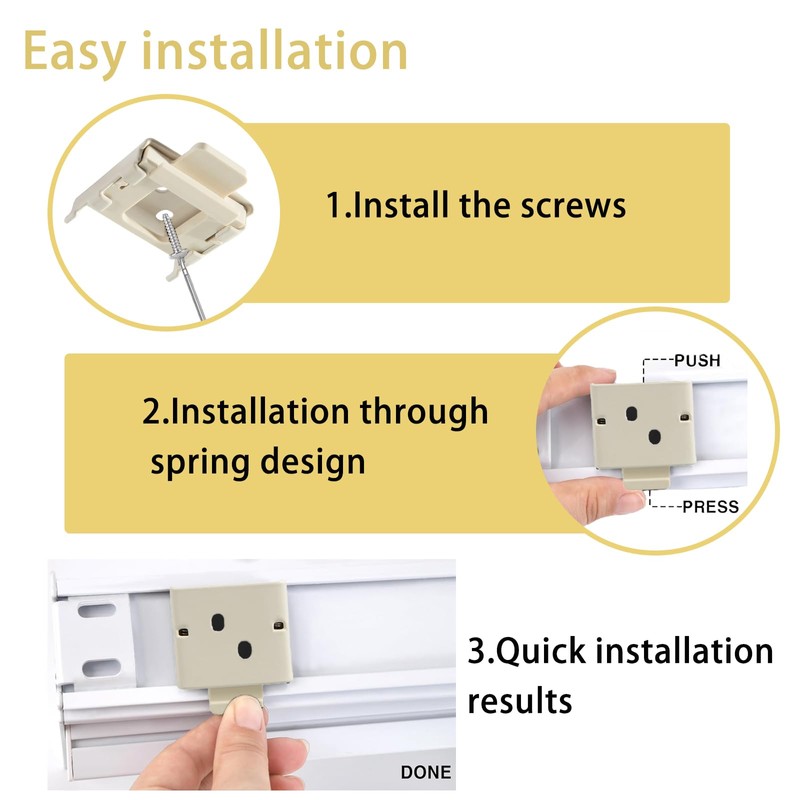 Easy installation

1.Install the screws

2.Installation through spring design

PUSH

PRESS

3.Quick installation results

DONE