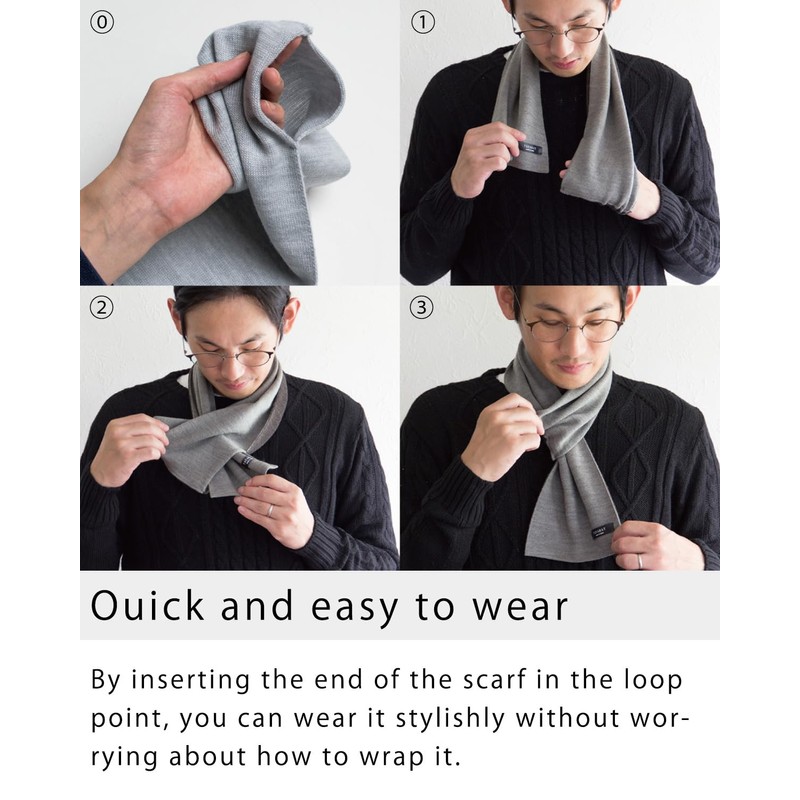 ⓪

①

②

③

Ouick and easy to wear

By inserting the end of the scarf in the loop point, you can wear it stylishly without worrying about how to wrap it.