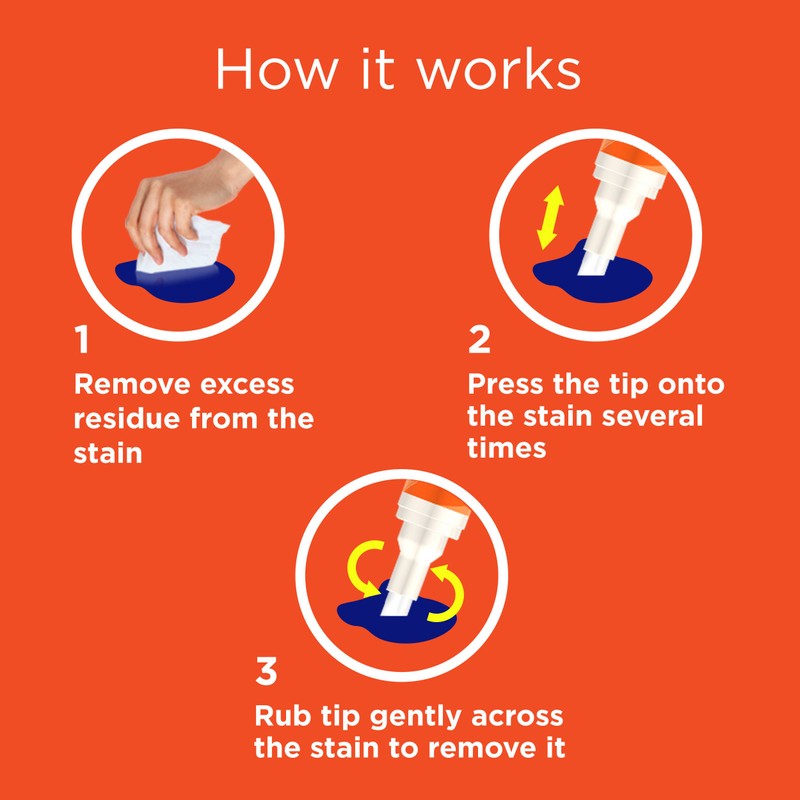 How it works

1
Remove excess residue from the stain

2
Press the tip onto the stain several times

3
Rub tip gently across the stain to remove it