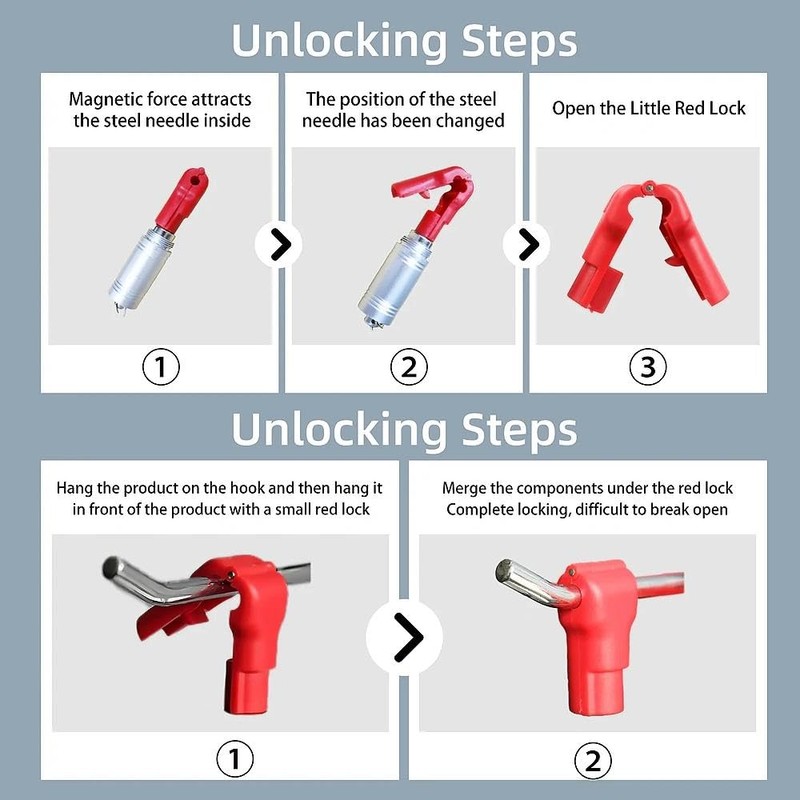 Unlocking Steps

Magnetic force attracts the steel needle inside

①

The position of the steel needle has been changed

②

Open the Little Red Lock

③

Unlocking Steps

Hang the product on the hook and then hang it in front of the product with a small red lock

①

Merge the components under the red lock Complete locking, difficult to break open

②