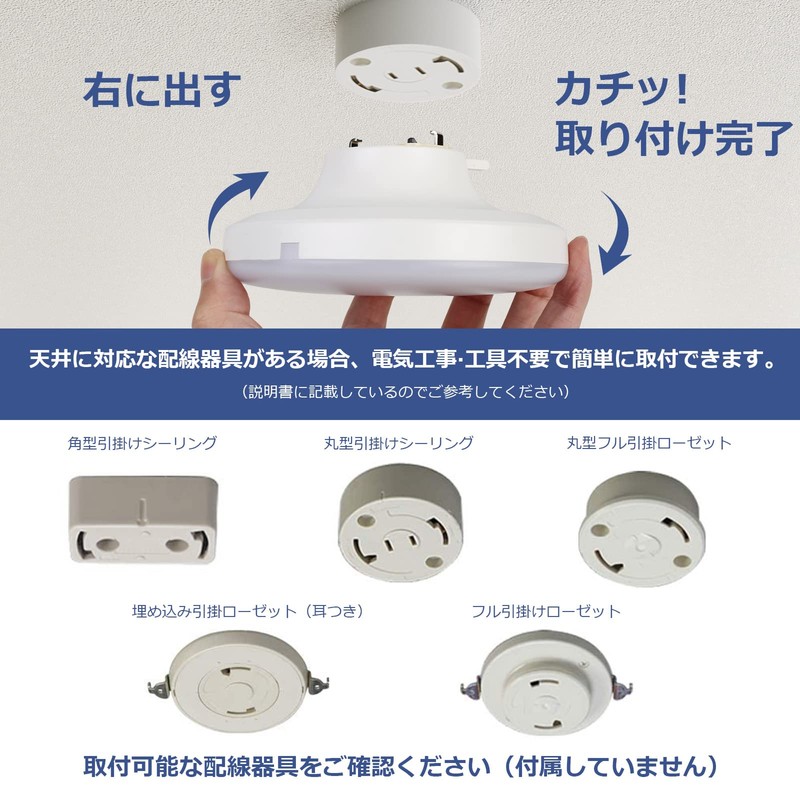 右に出す

カチッ!
取り付け完了

天井に対応な配線器具がある場合、電気工事·工具不要で簡単に取付できます。
（説明書に記載しているのでご参考してください）

角型引掛けシーリング

丸型引掛けシーリング

丸型フル引掛ローゼット

埋め込み引掛ローゼット（耳つき）

フル引掛けローゼット

取付可能な配線器具をご確認ください（付属していません）