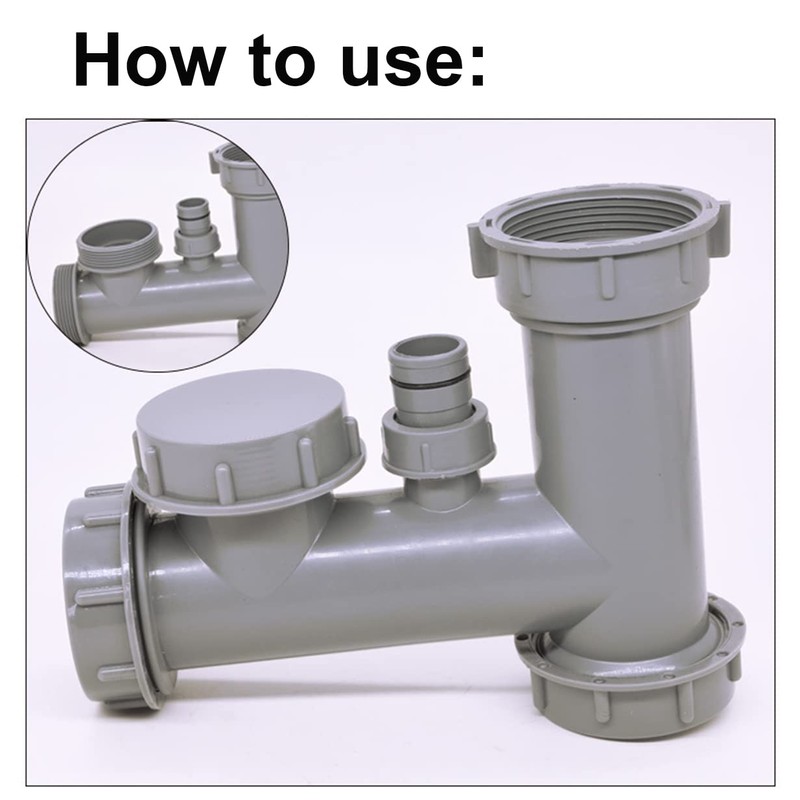 How to use: