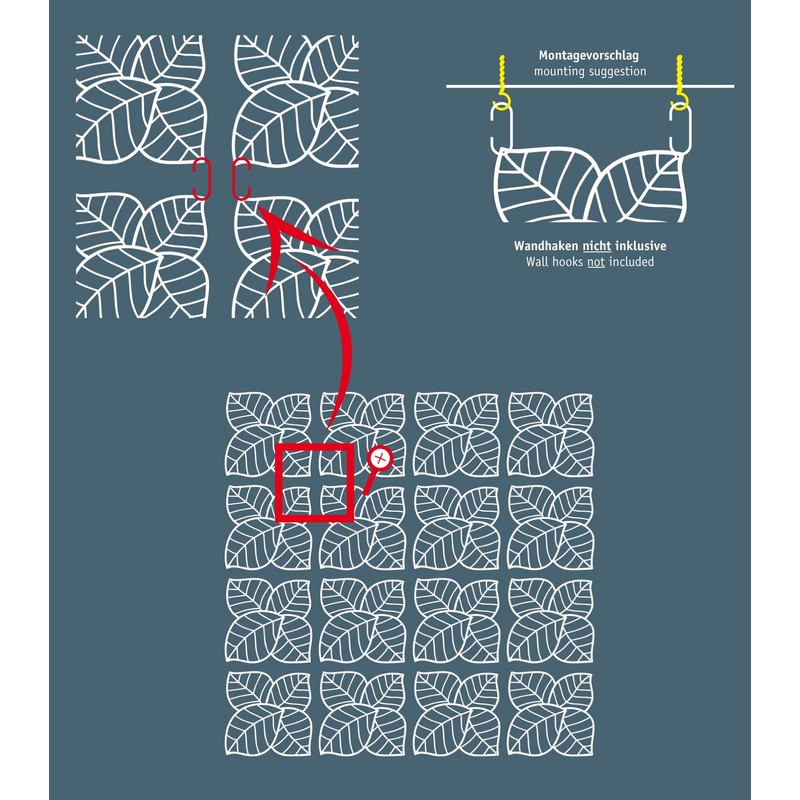 Montagevorschlag
mounting suggestion

Wandhaken nicht inklusive
Wall hooks not included