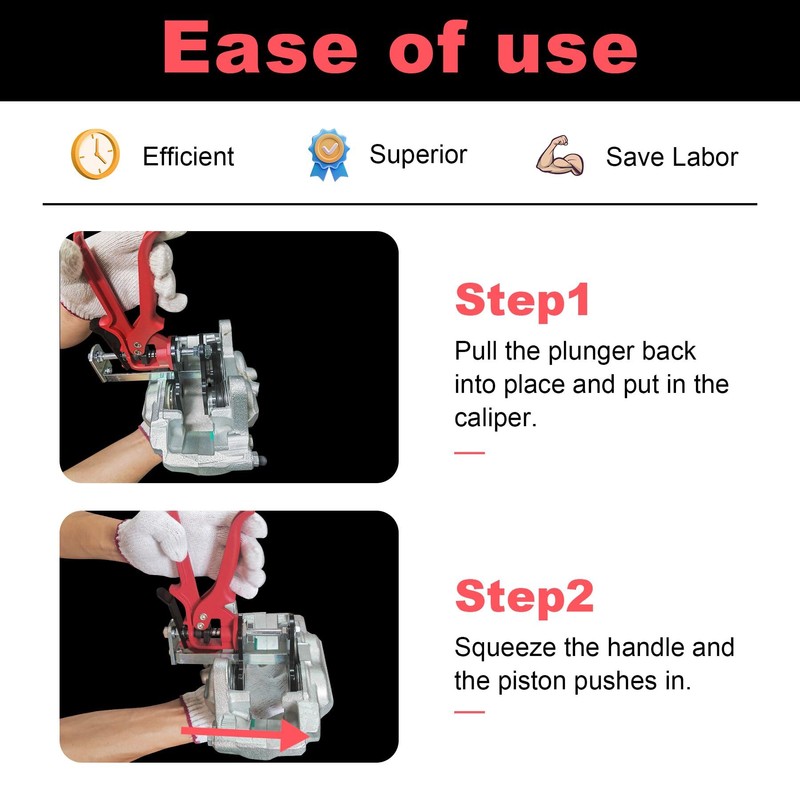 Ease of use

Efficient

Superior

Save Labor

Step1

Pull the plunger back into place and put in the caliper.

Step2

Squeeze the handle and the piston pushes in.