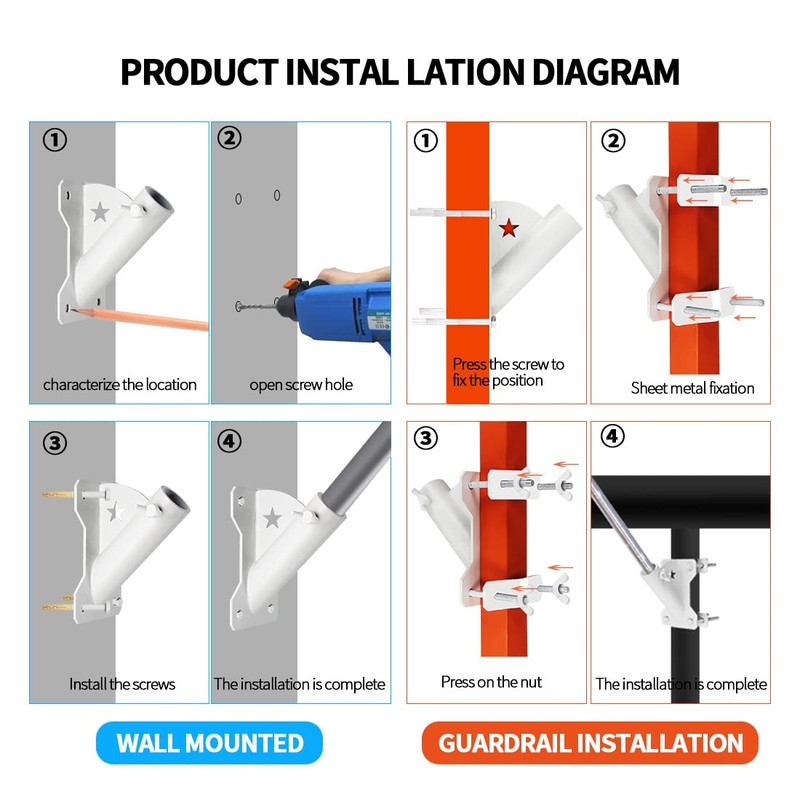 PRODUCT INSTAL LATION DIAGRAM

①
characterize the location

②
open screw hole

③
Install the screws

④
The installation is complete

WALL MOUNTED

①
Press the screw to fix the position

②
Sheet metal fixation

③
Press on the nut

④
The installation is complete

GUARDRAIL INSTALLATION