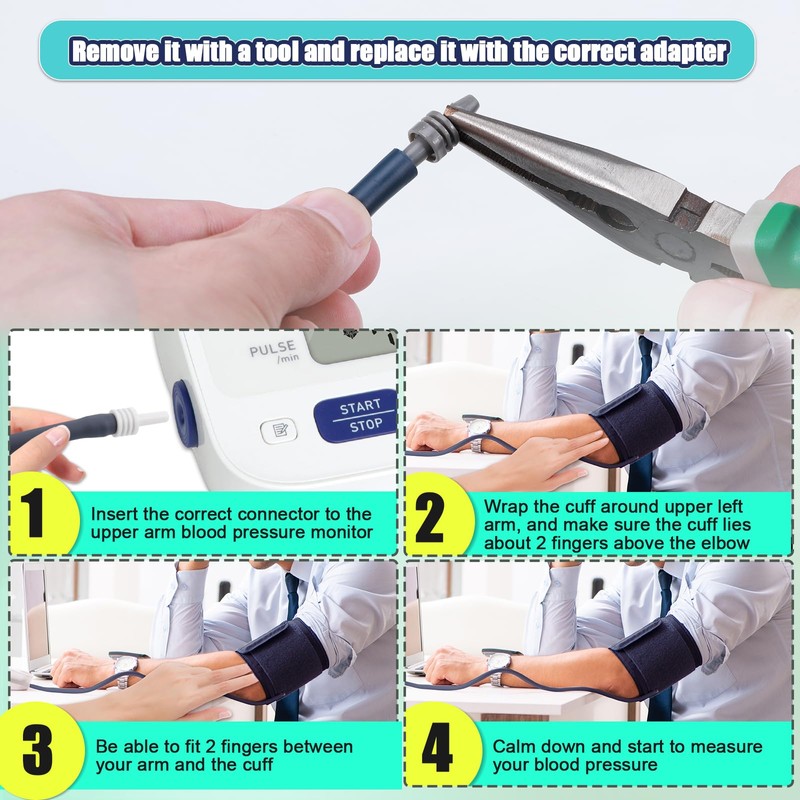 Remove it with a tool and replace it with the correct adapter

PULSE /min

START
STOP

1
Insert the correct connector to the upper arm blood pressure monitor

2
Wrap the cuff around upper left arm, and make sure the cuff lies about 2 fingers above the elbow

3
Be able to fit 2 fingers between your arm and the cuff

4
Calm down and start to measure your blood pressure