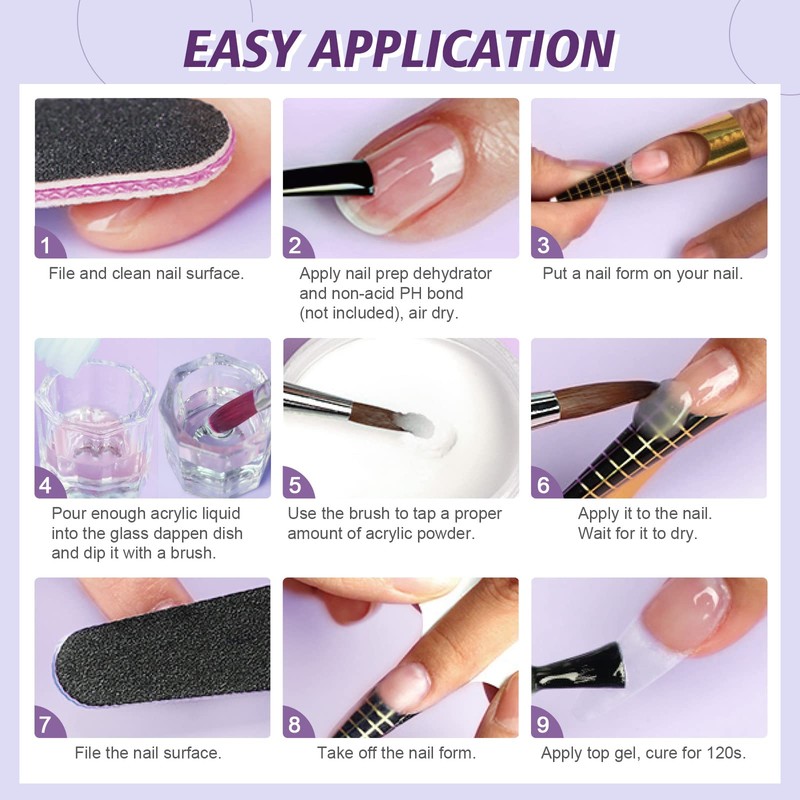 EASY APPLICATION

1
File and clean nail surface.

2
Apply nail prep dehydrator and non-acid PH bond (not included), air dry.

3
Put a nail form on your nail.

4
Pour enough acrylic liquid into the glass dappen dish and dip it with a brush.

5
Use the brush to tap a proper amount of acrylic powder.

6
Apply it to the nail. Wait for it to dry.

7
File the nail surface.

8
Take off the nail form.

9
Apply top gel, cure for 120s.