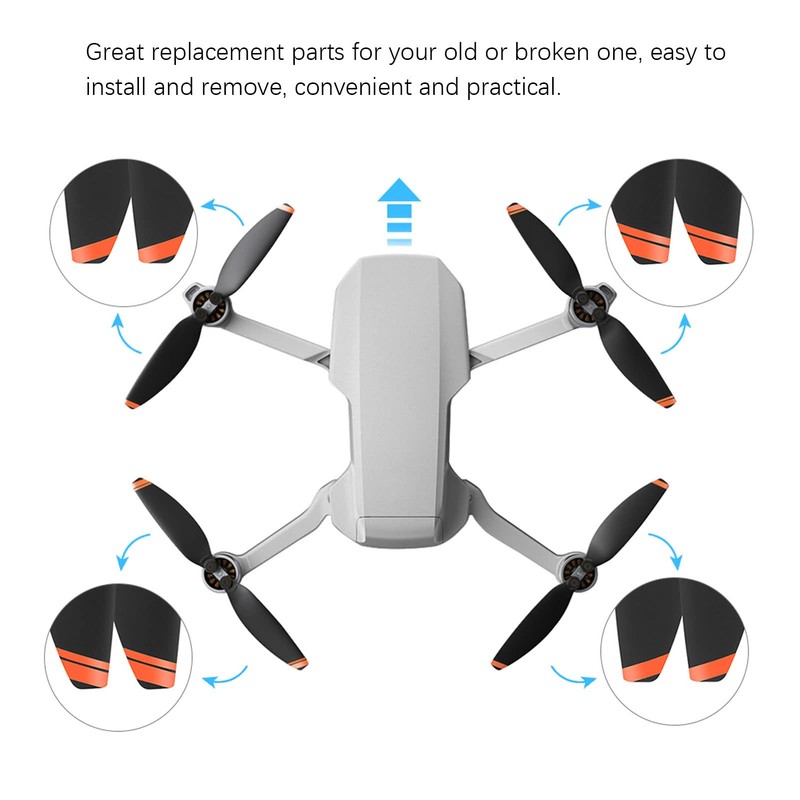 Great replacement parts for your old or broken one, easy to install and remove, convenient and practical.