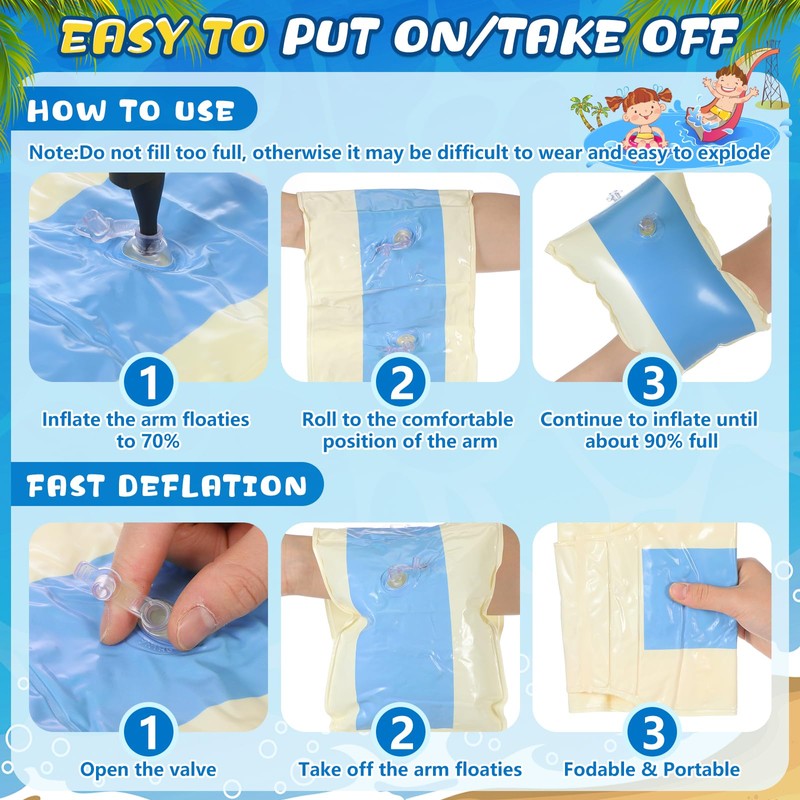 EASY TO PUT ON/TAKE OFF

HOW TO USE

Note:Do not fill too full, otherwise it may be difficult to wear and easy to explode

1
Inflate the arm floaties to 70%

2
Roll to the comfortable position of the arm

3
Continue to inflate until about 90% full

FAST DEFLATION

1
Open the valve

2
Take off the arm floaties

3
Fodable & Portable