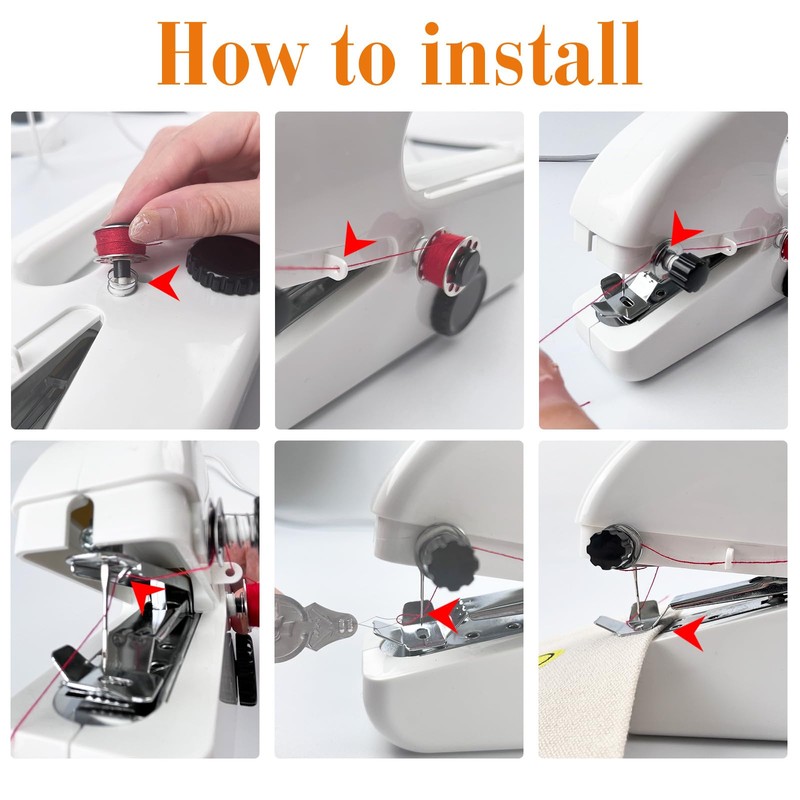 How to install