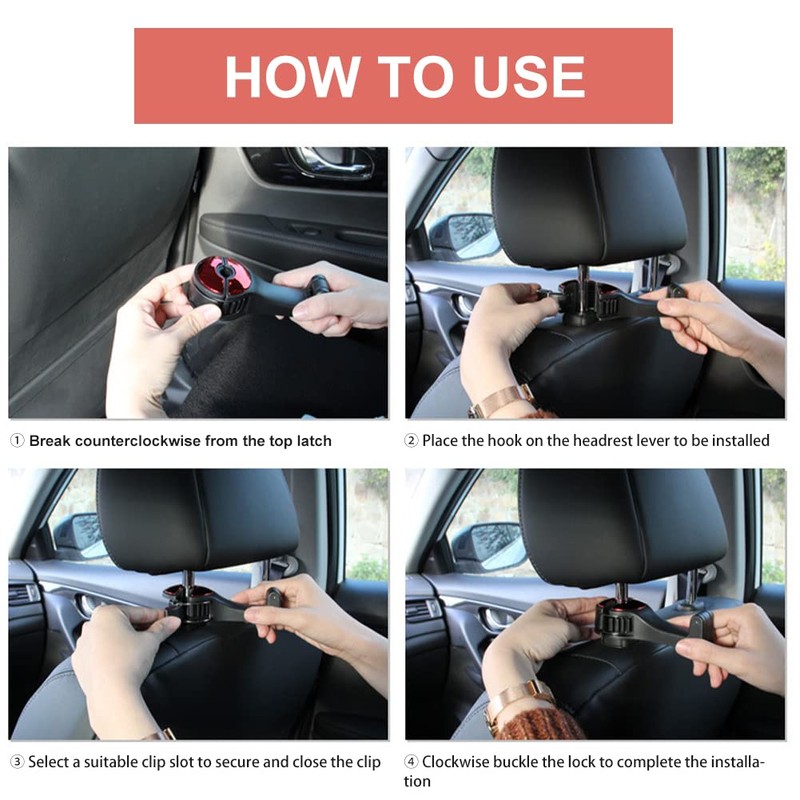 HOW TO USE

① Break counterclockwise from the top latch

② Place the hook on the headrest lever to be installed

③ Select a suitable clip slot to secure and close the clip

④ Clockwise buckle the lock to complete the installation