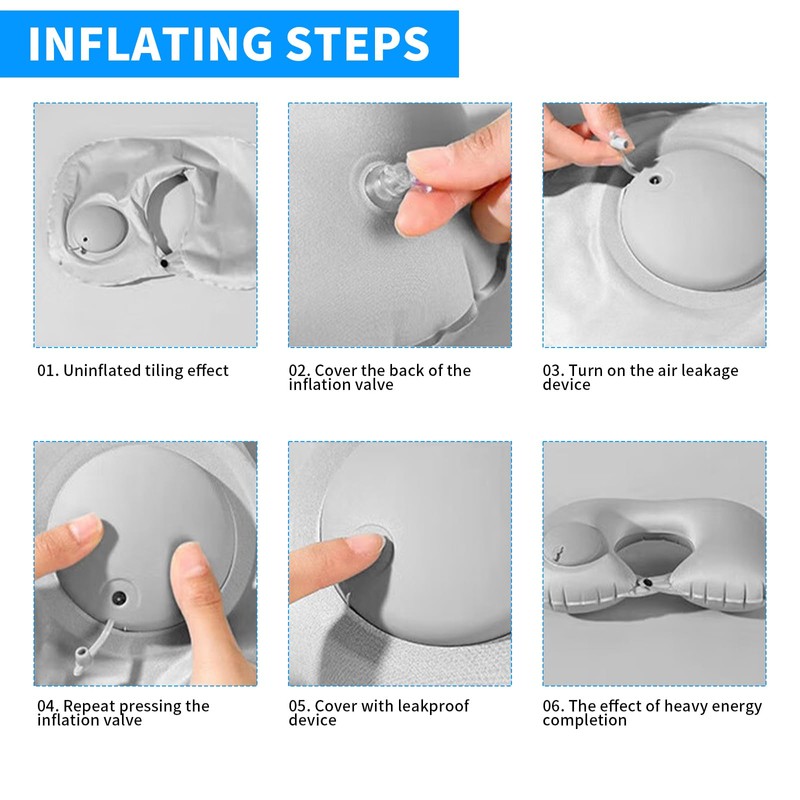 INFLATING STEPS

01. Uninflated tiling effect

02. Cover the back of the inflation valve

03. Turn on the air leakage device

04. Repeat pressing the inflation valve

05. Cover with leakproof device

06. The effect of heavy energy completion