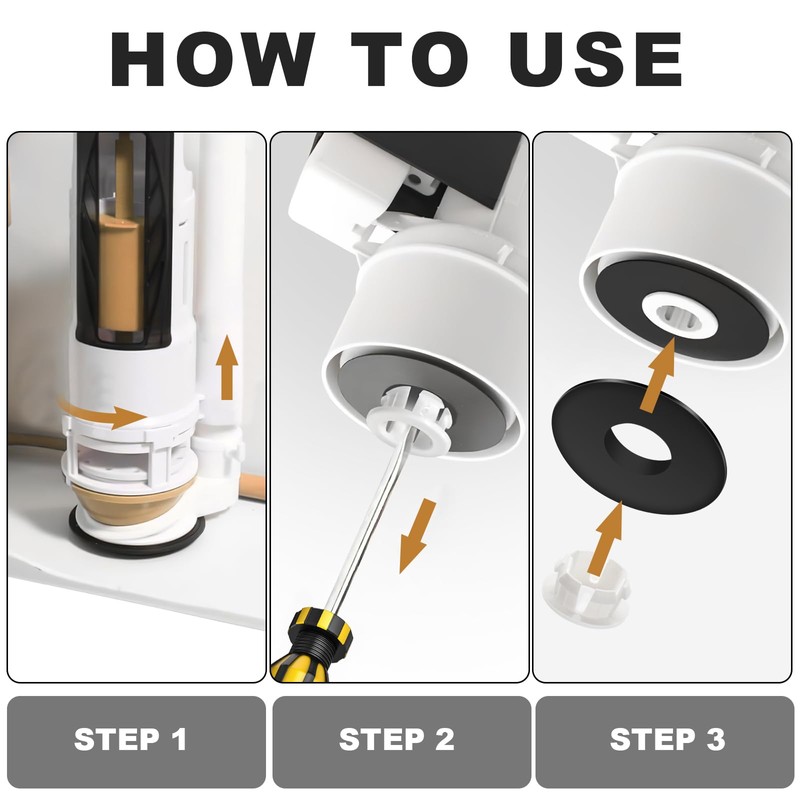 HOW TO USE

STEP 1

STEP 2

STEP 3