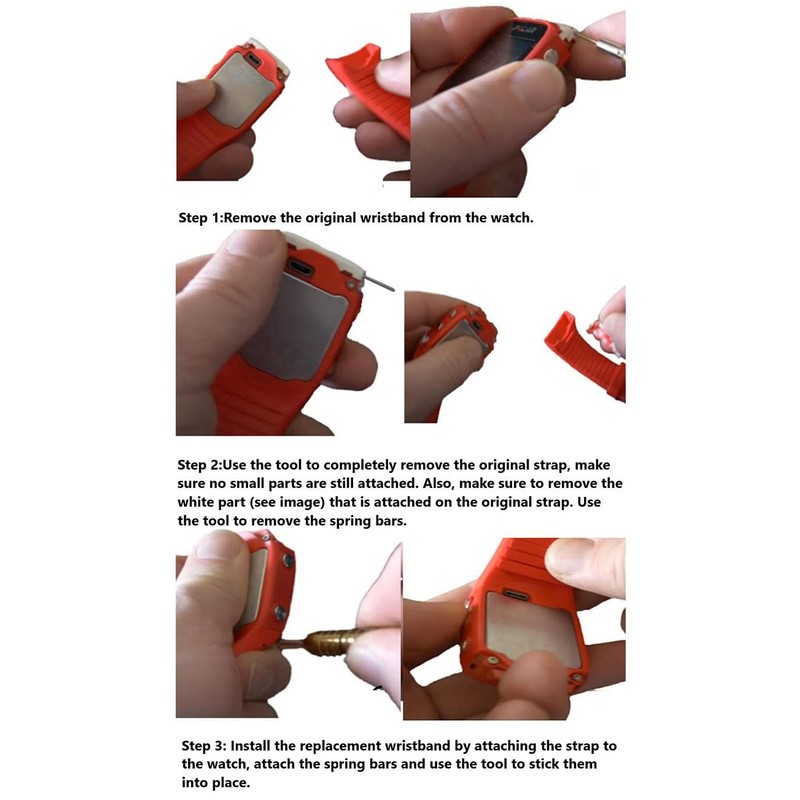 Step 1:Remove the original wristband from the watch.

Step 2:Use the tool to completely remove the original strap, make sure no small parts are still attached. Also, make sure to remove the white part (see image) that is attached on the original strap. Use the tool to remove the spring bars.

Step 3: Install the replacement wristband by attaching the strap to the watch, attach the spring bars and use the tool to stick them into place.