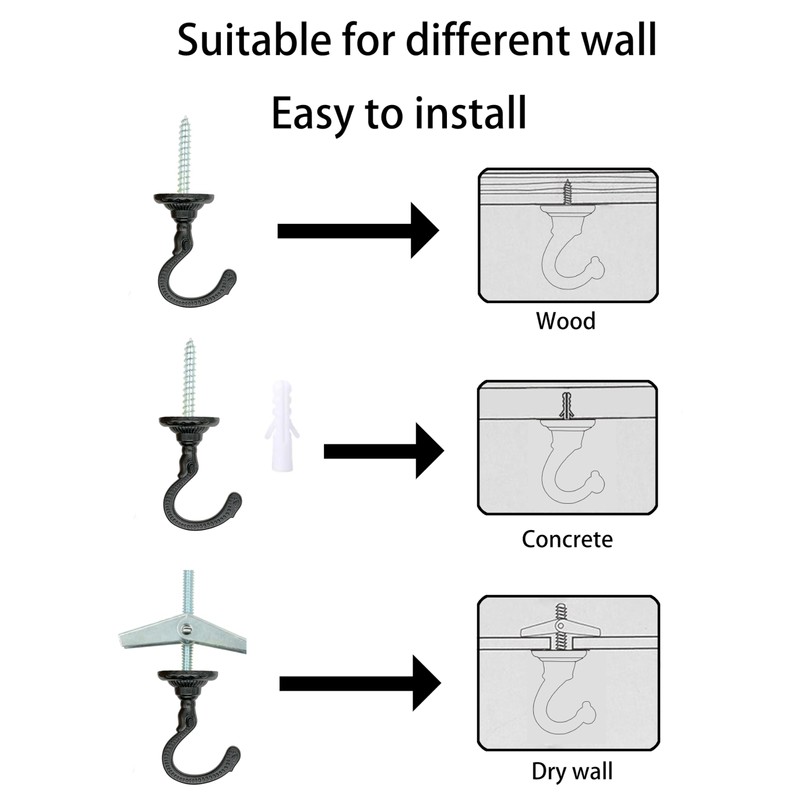 Suitable for different wall

Easy to install

Wood

Concrete

Dry wall