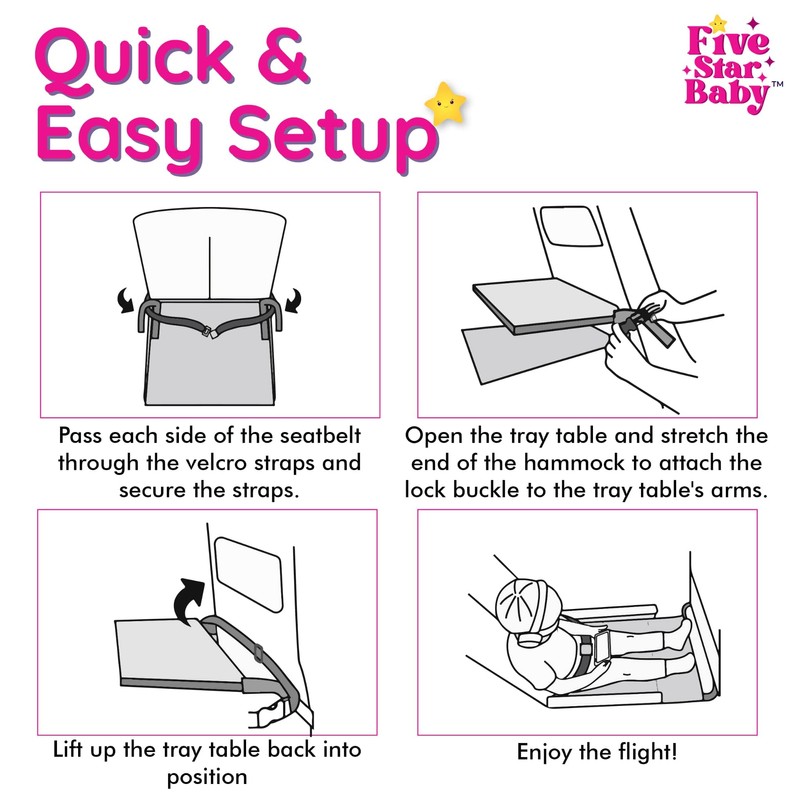 Quick & Easy Setup

Five Star Baby™

Pass each side of the seatbelt through the velcro straps and secure the straps.

Open the tray table and stretch the end of the hammock to attach the lock buckle to the tray table's arms.

Lift up the tray table back into position

Enjoy the flight!